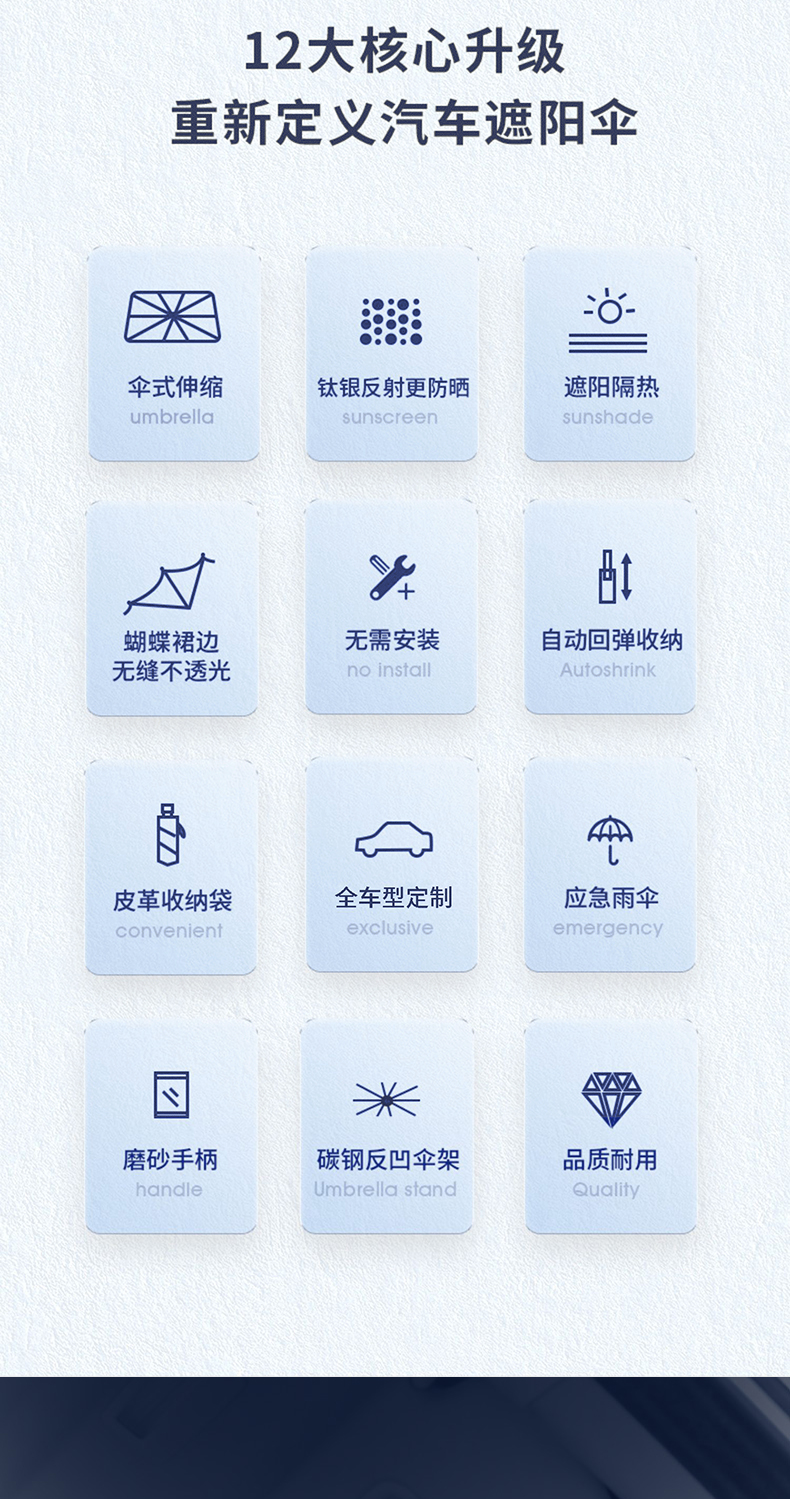 12大核心升级
重新定义汽车遮阳伞

伞式伸缩
umbrella

钛银反射更防晒
sunscreen

遮阳隔热
sunshade

蝴蝶裙边
无缝不透光

无需安装
no install

自动回弹收纳
Autoshrink

皮革收纳袋
convenient

全车型定制
exclusive

应急雨伞
emergency

磨砂手柄
handle

碳钢反凹伞架
Umbrella stand

品质耐用
Quality