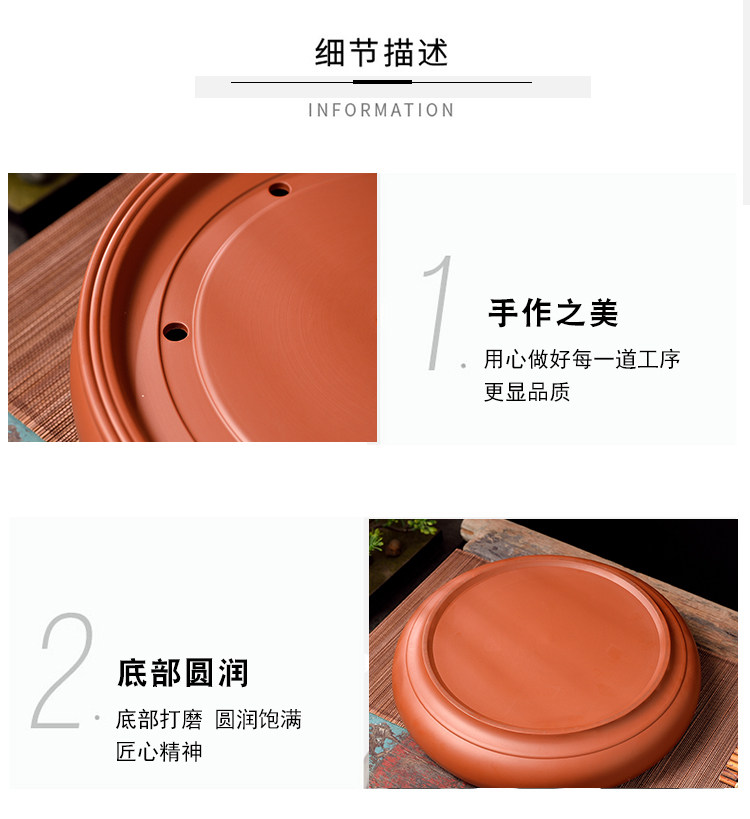 细节描述

INFORMATION

1.

手作之美

用心做好每一道工序
更显品质

2.

底部圆润

底部打磨 圆润饱满
匠心精神