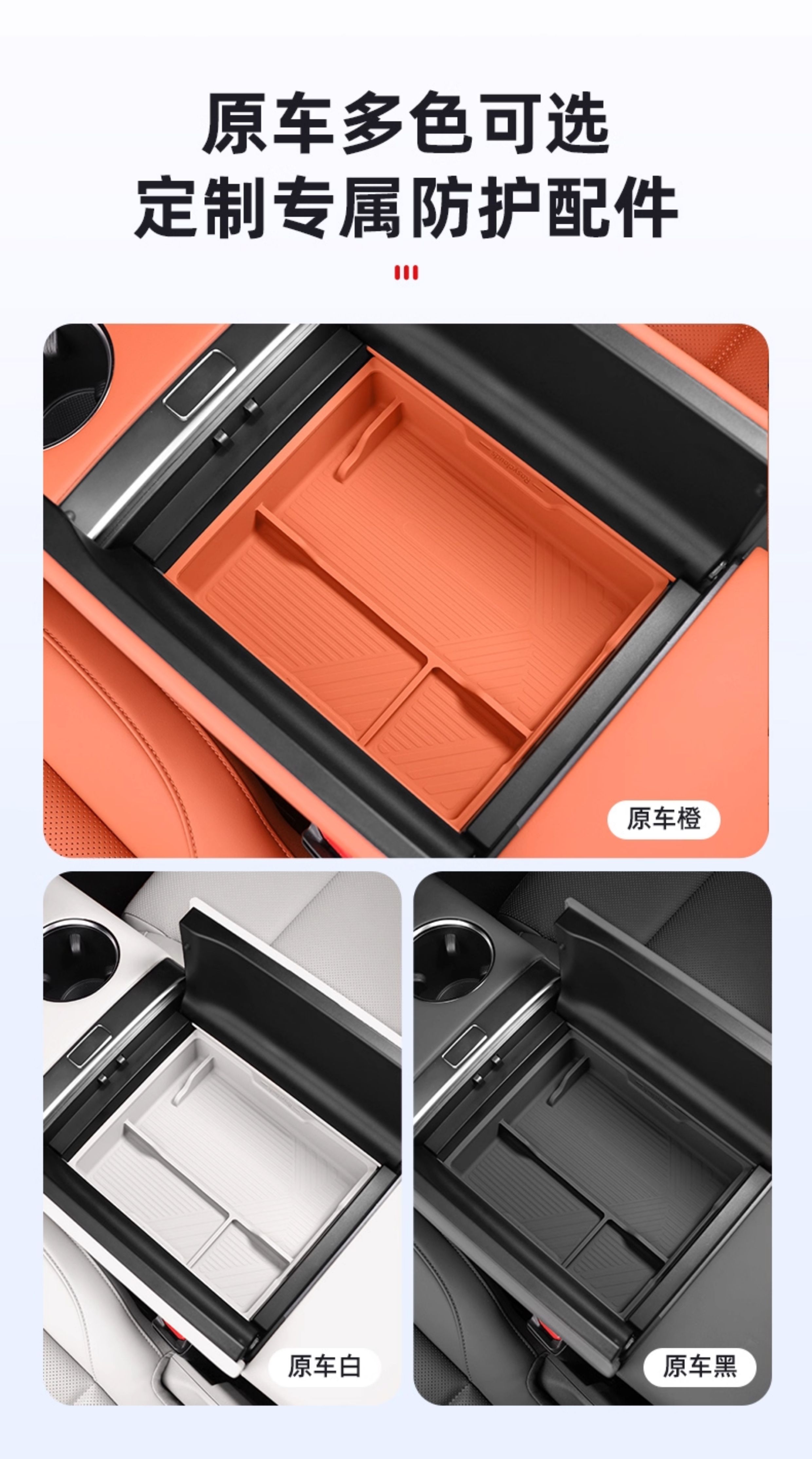 原车多色可选
定制专属防护配件

原车橙

原车白

原车黑