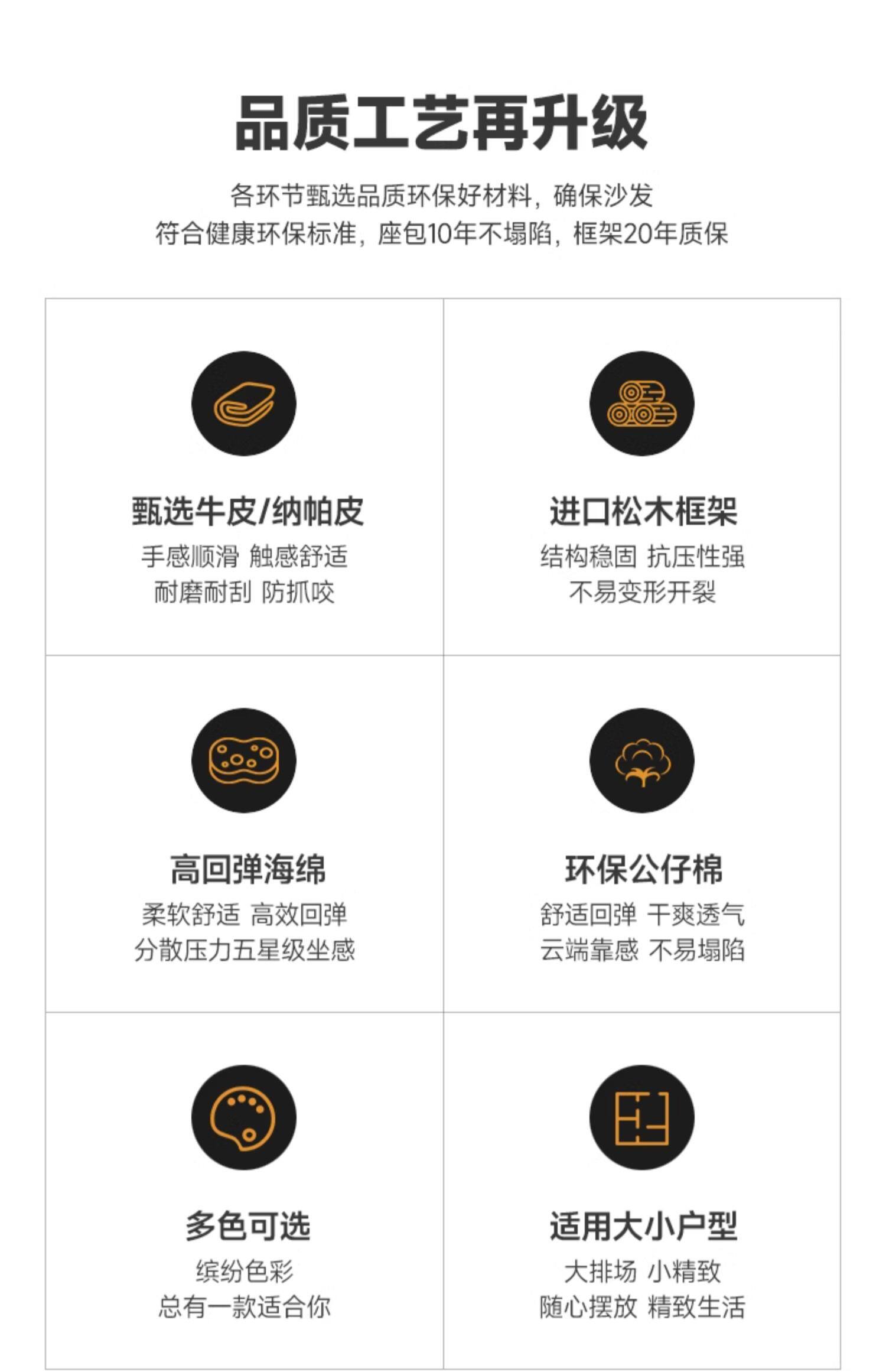 品质工艺再升级

各环节甄选品质环保好材料，确保沙发
符合健康环保标准，座包10年不塌陷，框架20年质保

甄选牛皮/纳帕皮
手感顺滑 触感舒适
耐磨耐刮 防抓咬

进口松木框架
结构稳固 抗压性强
不易变形开裂

高回弹海绵
柔软舒适 高效回弹
分散压力五星级坐感

环保公仔棉
舒适回弹 干爽透气
云端靠感 不易塌陷

多色可选
缤纷色彩
总有一款适合你

适用大小户型
大排场 小精致
随心摆放 精致生活