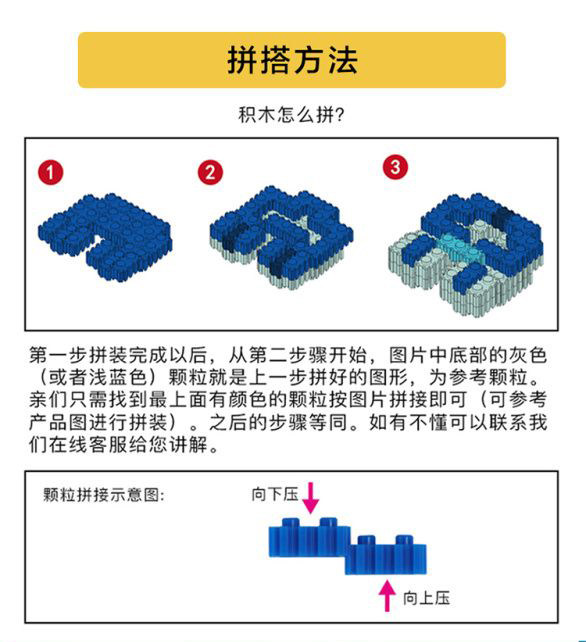 拼搭方法

积木怎么拼?

1

2

3

第一步拼装完成以后，从第二步骤开始，图片中底部的灰色（或者浅蓝色）颗粒就是上一步拼好的图形，为参考颗粒。亲们只需找到最上面有颜色的颗粒按图片拼接即可（可参考产品图进行拼装）。之后的步骤等同。如有不懂可以联系我们在线客服给您讲解。

颗粒拼接示意图:

向下压

向上压