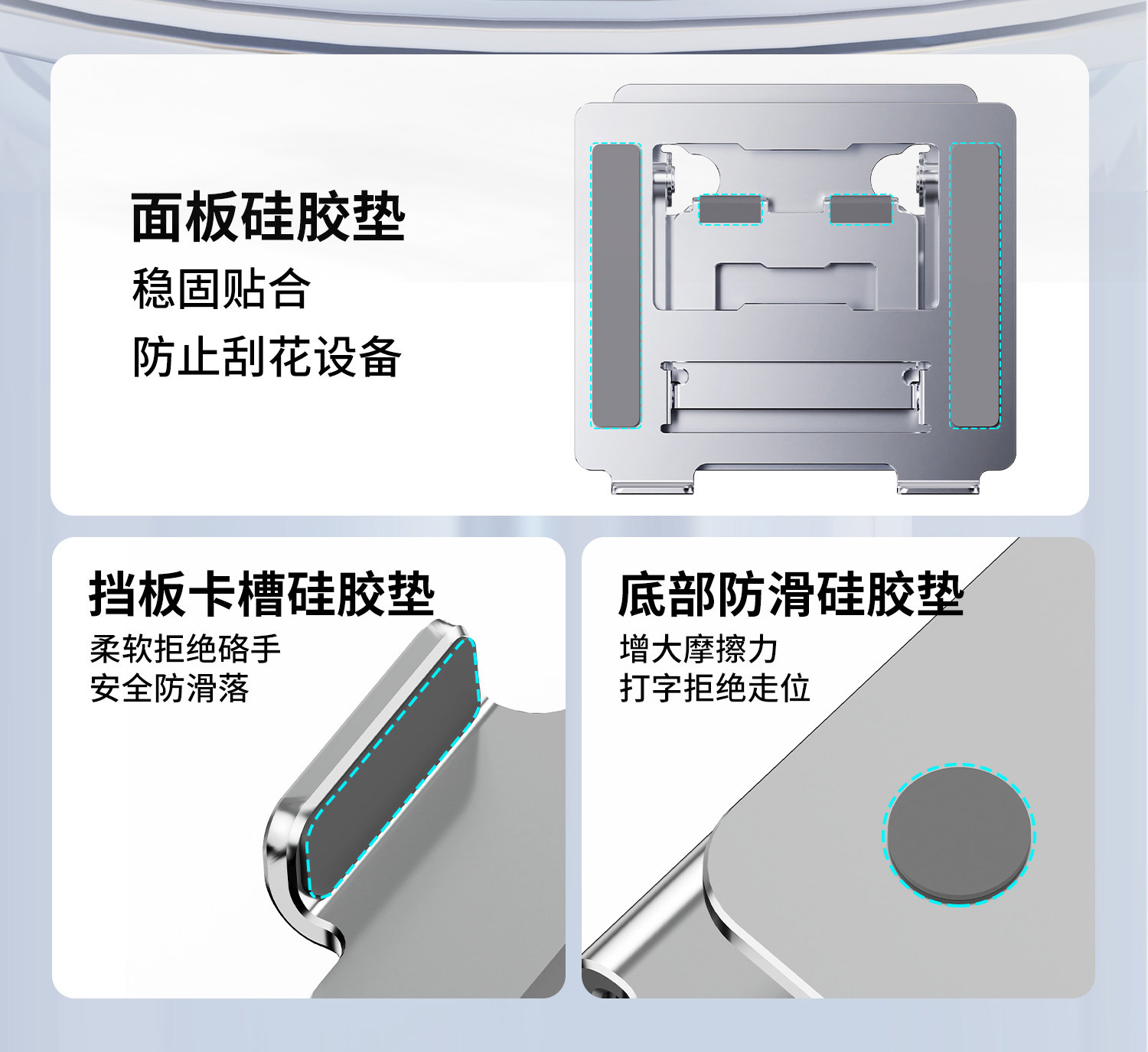 面板硅胶垫
稳固贴合
防止刮花设备

挡板卡槽硅胶垫
柔软拒绝硌手
安全防滑落

底部防滑硅胶垫
增大摩擦力
打字拒绝走位