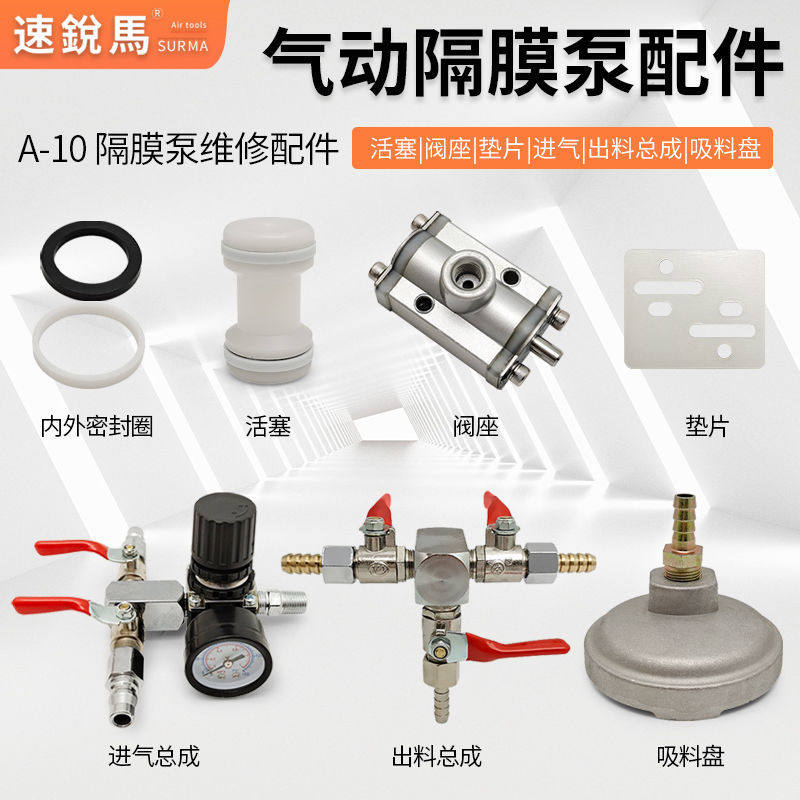 速銳馬® Air tools SURMA

气动隔膜泵配件

A-10 隔膜泵维修配件

活塞|阀座|垫片|进气|出料总成|吸料盘

内外密封圈

活塞

阀座

垫片

进气总成

出料总成

吸料盘