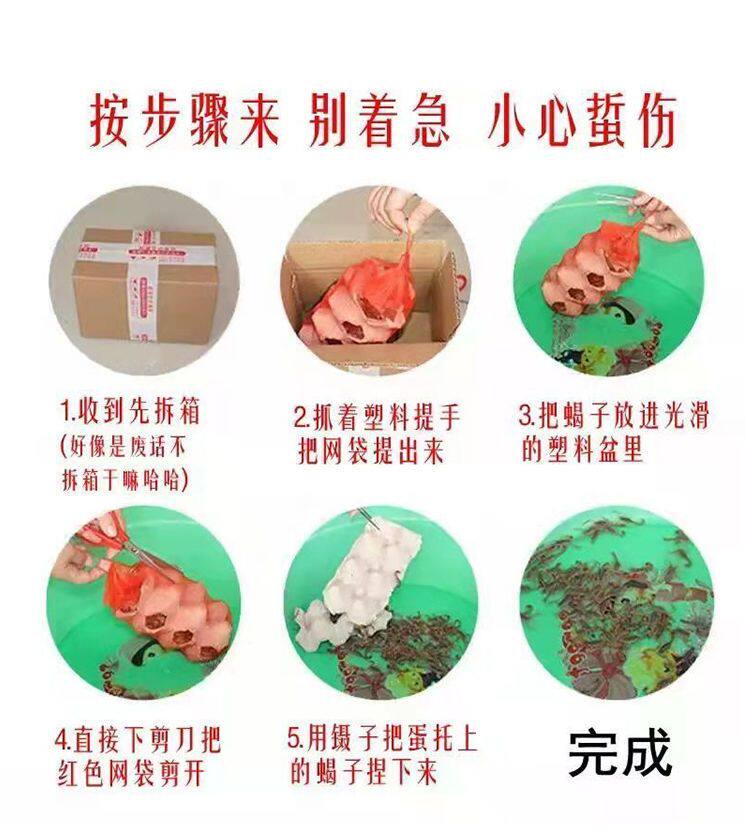 按步骤来 别着急 小心蜇伤

1.收到先拆箱
(好像是废话不拆箱干嘛哈哈)

2.抓着塑料提手把网袋提出来

3.把蝎子放进光滑的塑料盆里

4.直接下剪刀把红色网袋剪开

5.用镊子把蛋托上的蝎子捏下来

完成