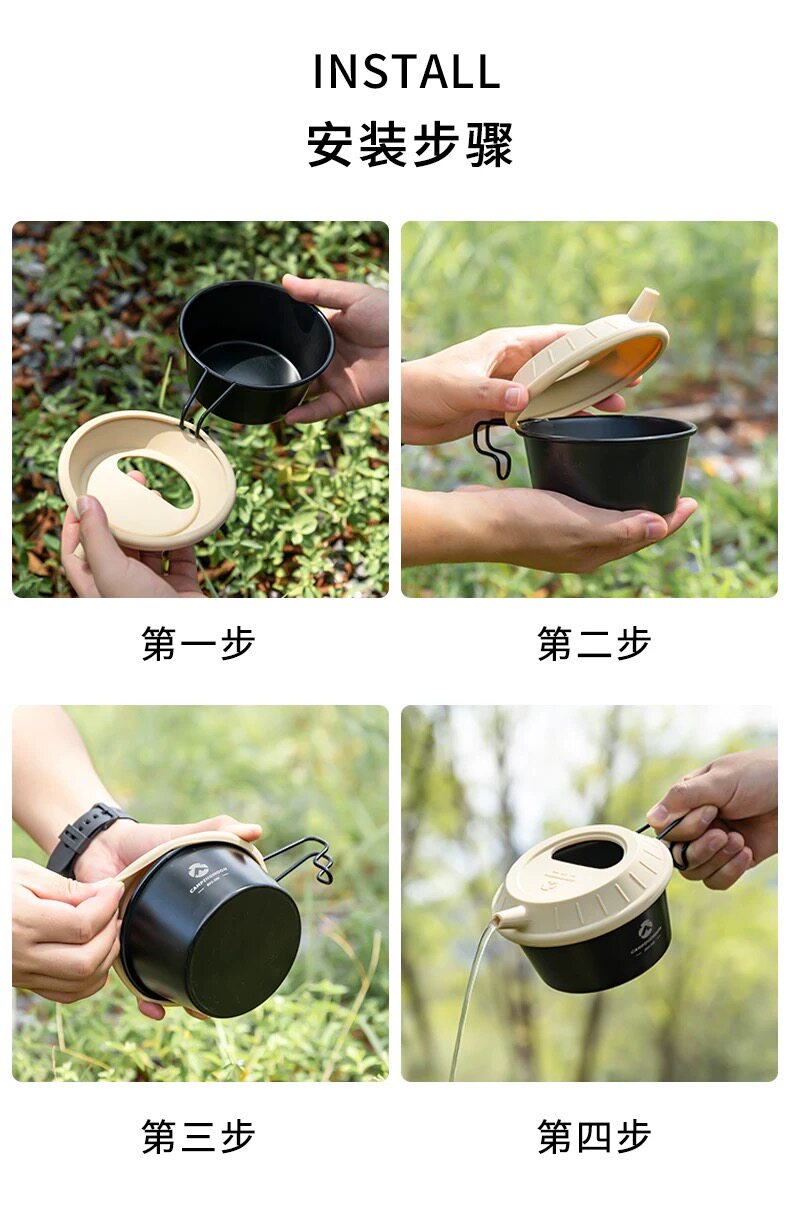 INSTALL
安装步骤

第一步

第二步

第三步

第四步