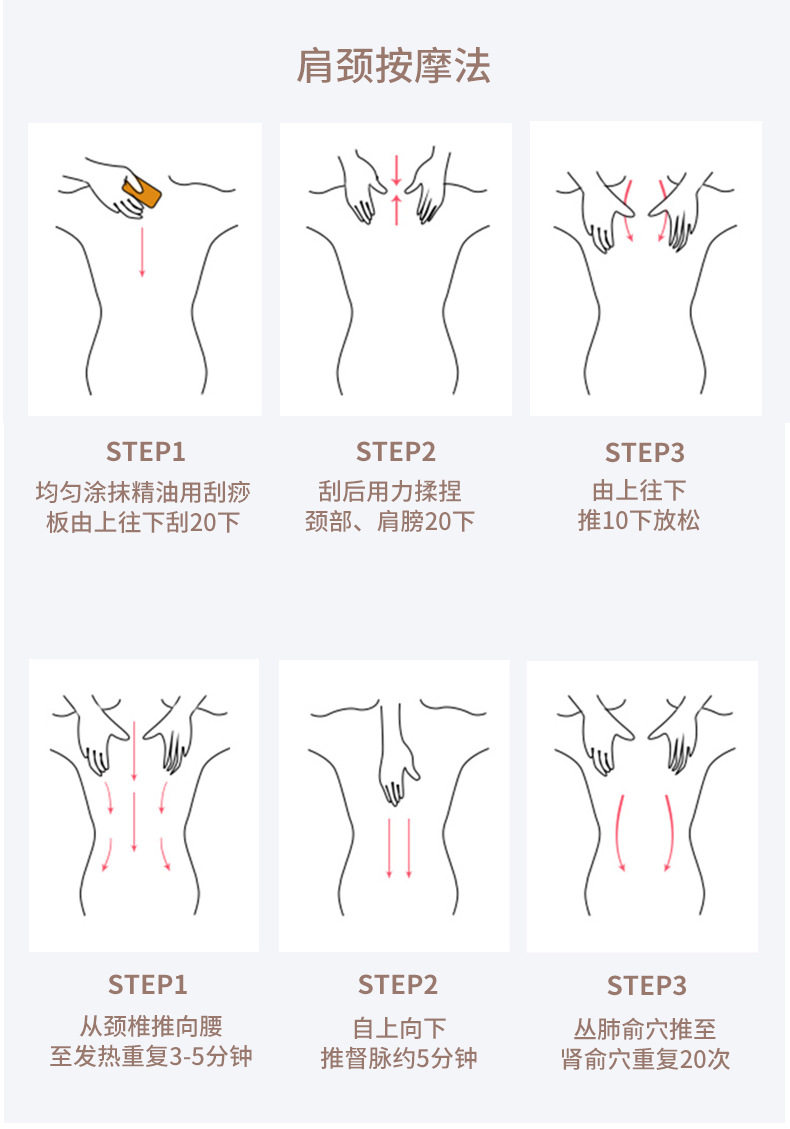 肩颈按摩法

STEP1
均匀涂抹精油用刮痧板由上往下刮20下

STEP2
刮后用力揉捏颈部、肩膀20下

STEP3
由上往下推10下放松

STEP1
从颈椎推向腰至发热重复3-5分钟

STEP2
自上向下推督脉约5分钟

STEP3
丛肺俞穴推至肾俞穴重复20次