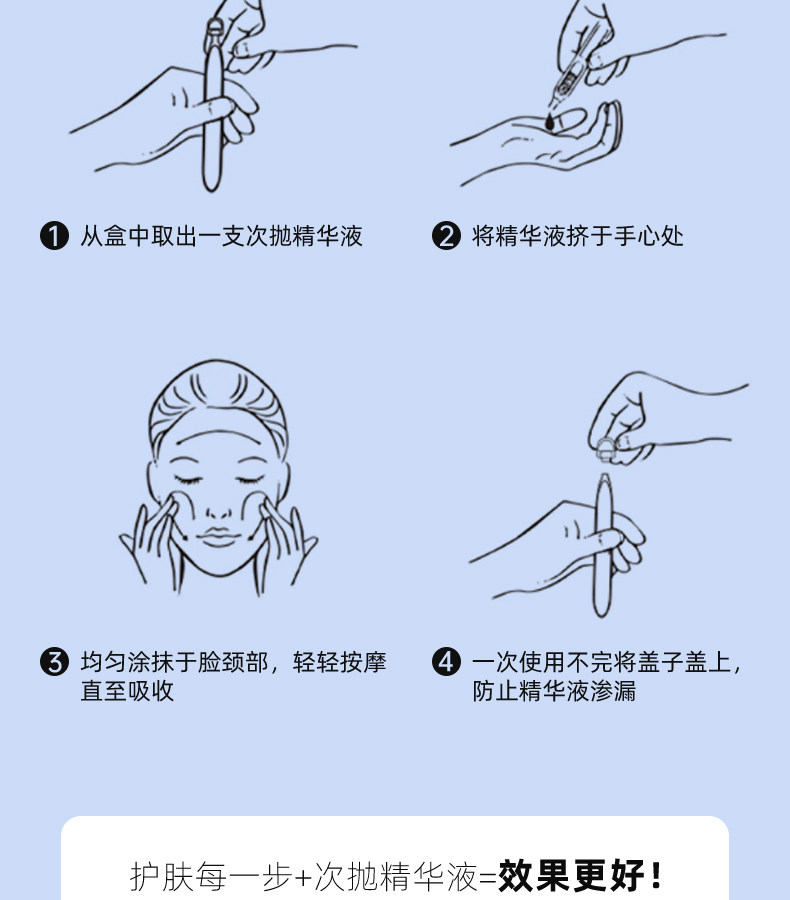 ❶ 从盒中取出一支次抛精华液

❷ 将精华液挤于手心处

❸ 均匀涂抹于脸颈部，轻轻按摩直至吸收

❹ 一次使用不完将盖子盖上，防止精华液渗漏

护肤每一步+次抛精华液=效果更好！