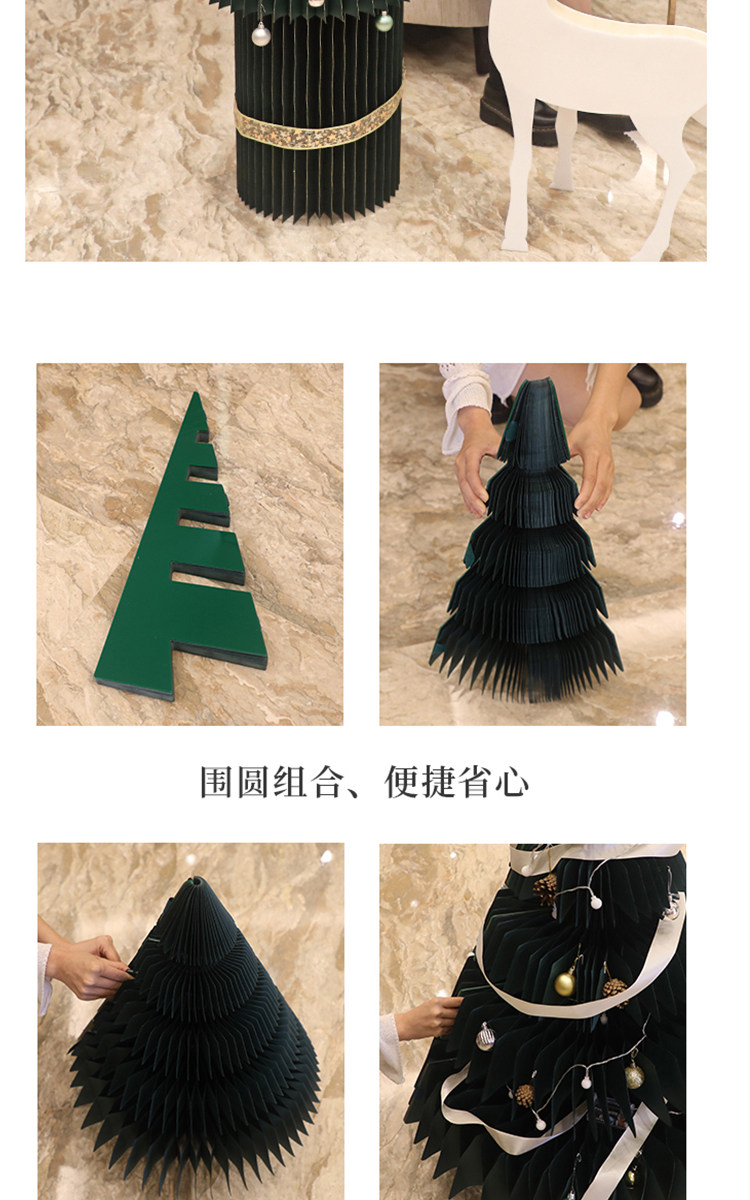 围圆组合、便捷省心