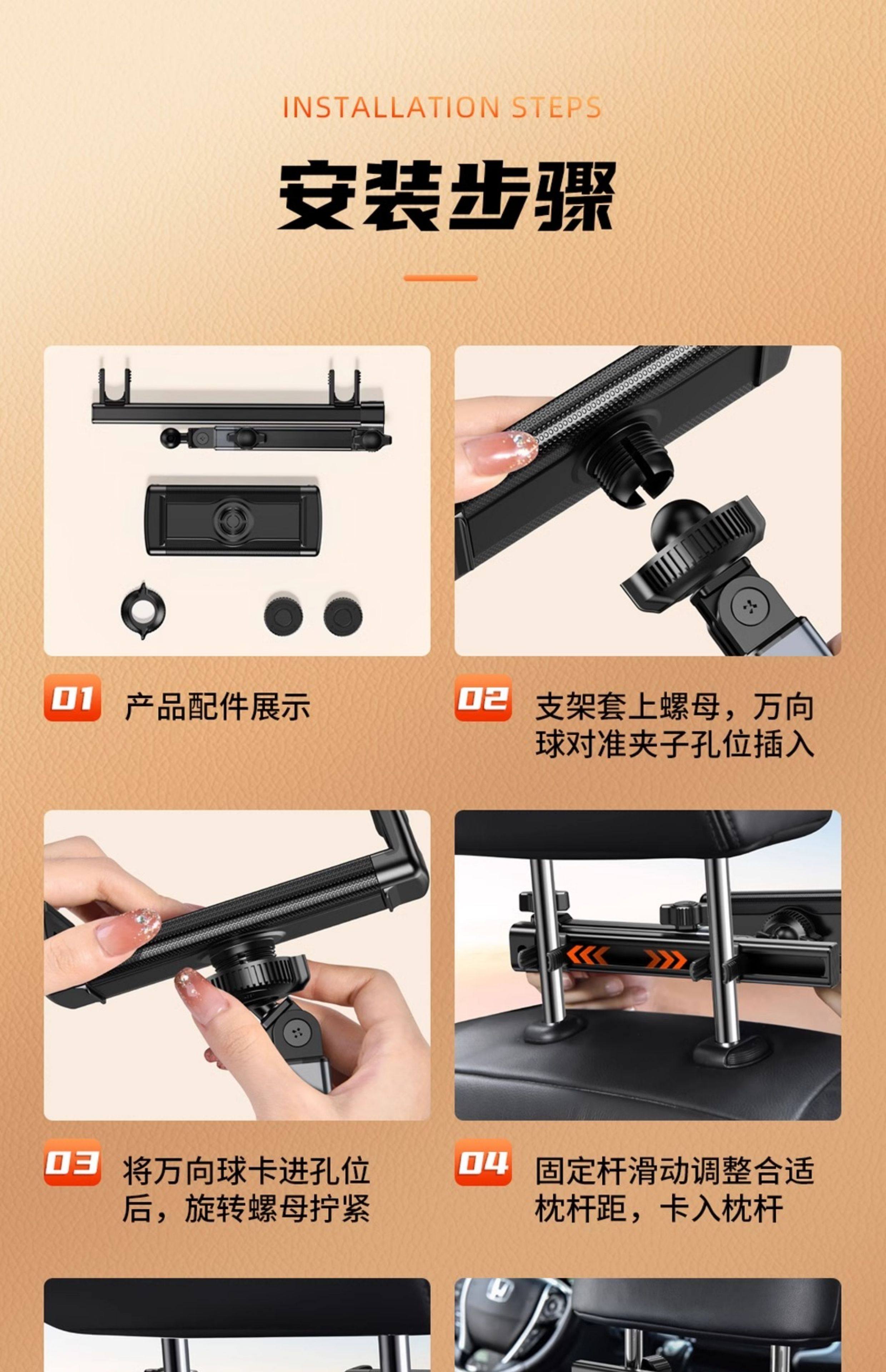 INSTALLATION STEPS

安装步骤

01 产品配件展示

02 支架套上螺母，万向球对准夹子孔位插入

03 将万向球卡进孔位后，旋转螺母拧紧

04 固定杆滑动调整合适枕杆距，卡入枕杆