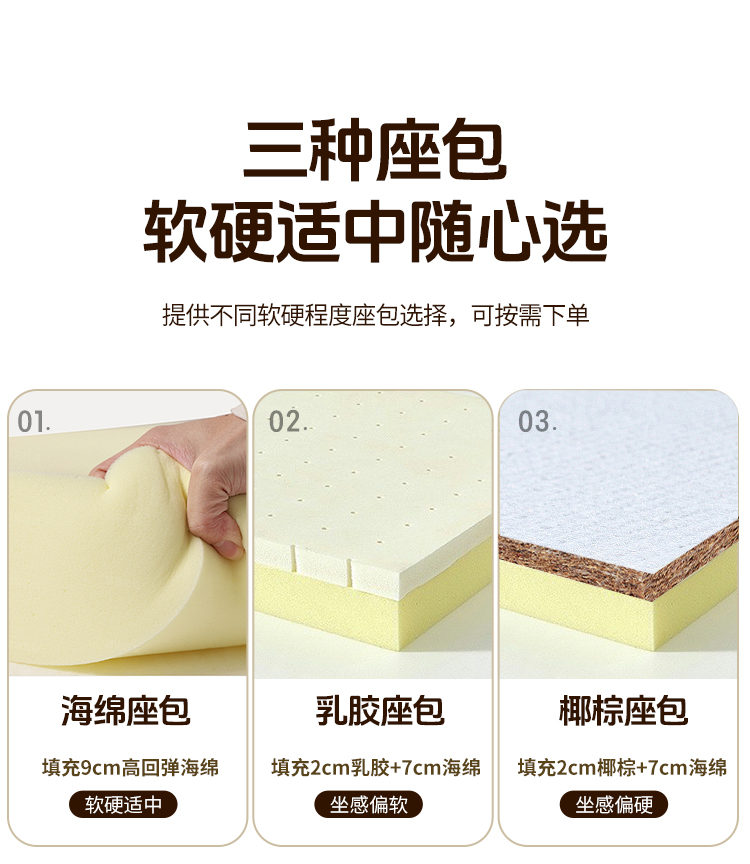 三种座包
软硬适中随心选

提供不同软硬程度座包选择，可按需下单

01.

海绵座包

填充9cm高回弹海绵

软硬适中

02.

乳胶座包

填充2cm乳胶+7cm海绵

坐感偏软

03.

椰棕座包

填充2cm椰棕+7cm海绵

坐感偏硬