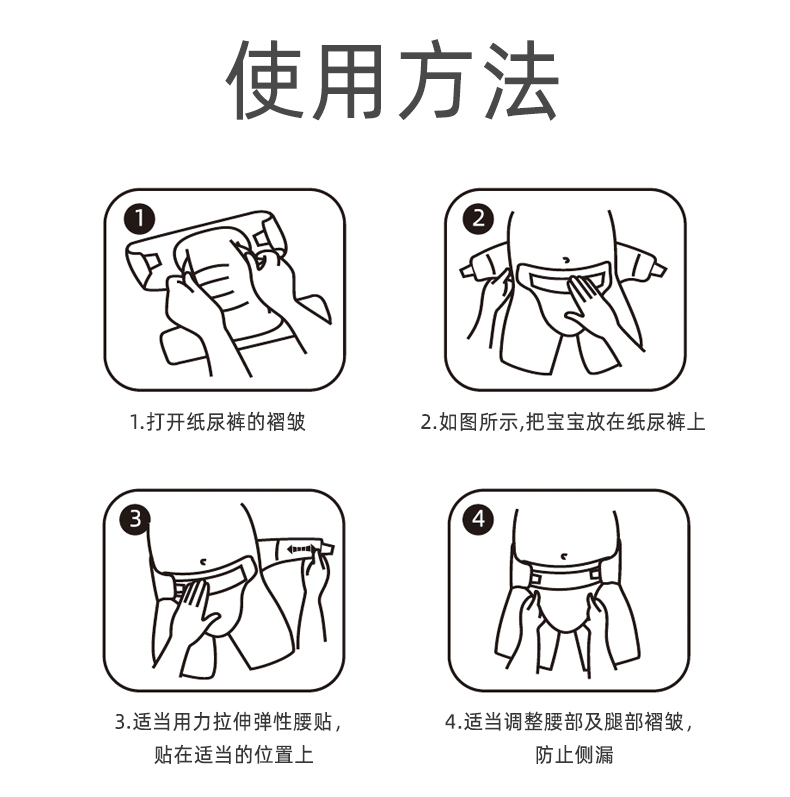 使用方法

1

1.打开纸尿裤的褶皱

2

2.如图所示,把宝宝放在纸尿裤上

3

3.适当用力拉伸弹性腰贴，贴在适当的位置上

4

4.适当调整腰部及腿部褶皱，防止侧漏