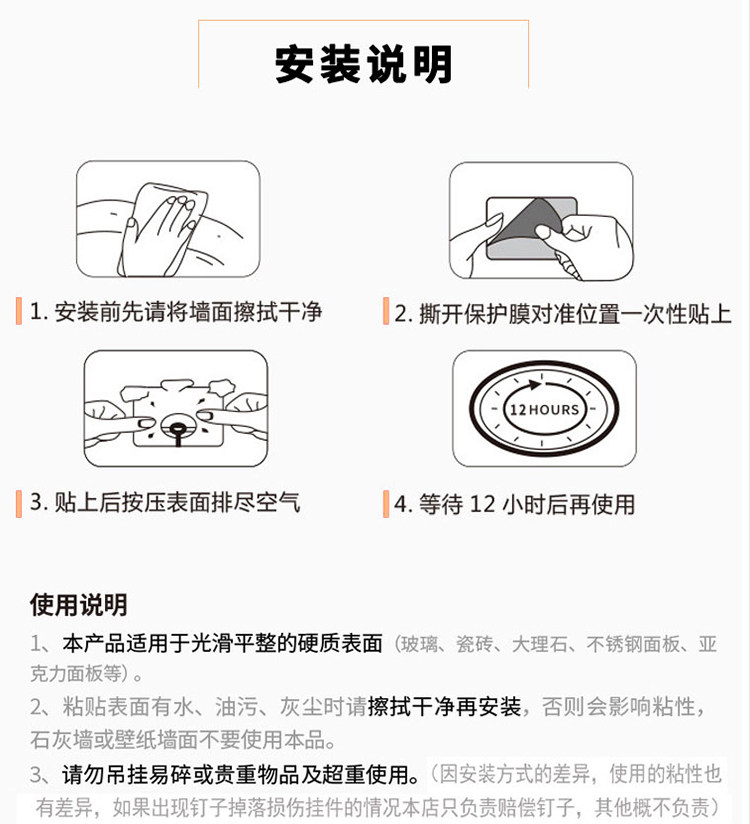 安装说明

1. 安装前先请将墙面擦拭干净

2. 撕开保护膜对准位置一次性贴上

3. 贴上后按压表面排尽空气

12 HOURS

4. 等待 12 小时后再使用

使用说明

1、本产品适用于光滑平整的硬质表面（玻璃、瓷砖、大理石、不锈钢面板、亚克力面板等）。

2、粘贴表面有水、油污、灰尘时请擦拭干净再安装，否则会影响粘性，石灰墙或壁纸墙面不要使用本品。

3、请勿吊挂易碎或贵重物品及超重使用。（因安装方式的差异，使用的粘性也有差异，如果出现钉子掉落损伤挂件的情况本店只负责赔偿钉子，其他概不负责）