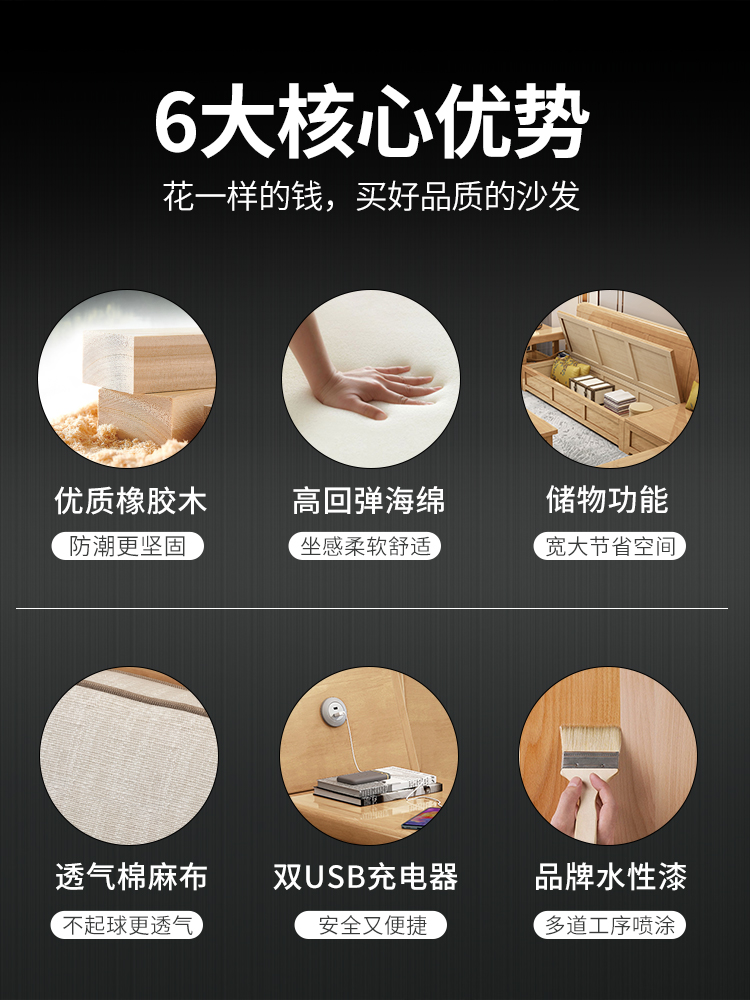 6大核心优势

花一样的钱，买好品质的沙发

优质橡胶木

防潮更坚固

高回弹海绵

坐感柔软舒适

储物功能

宽大节省空间

透气棉麻布

不起球更透气

双USB充电器

安全又便捷

品牌水性漆

多道工序喷涂