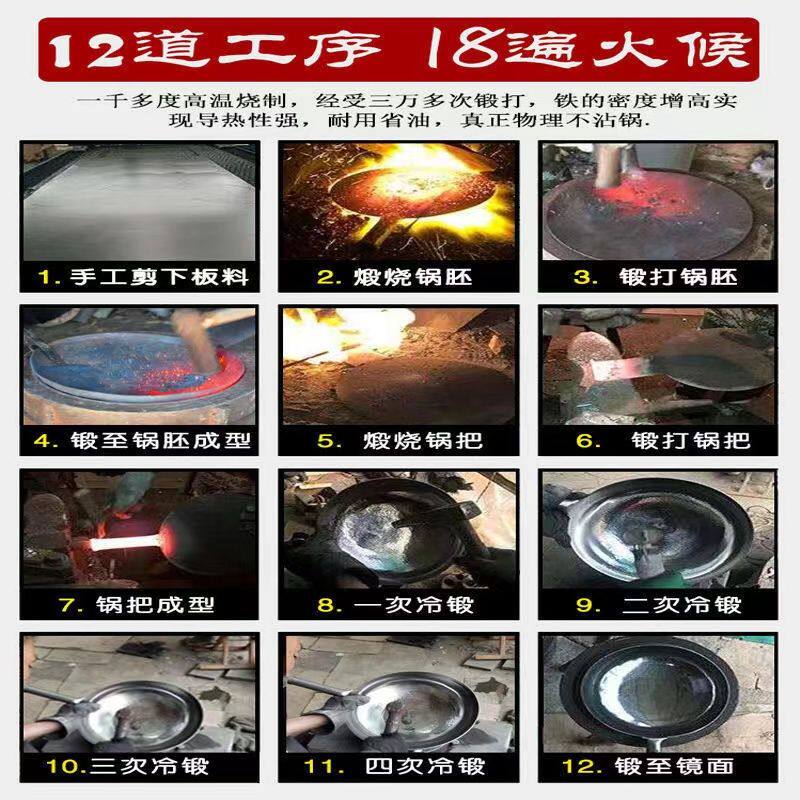 12道工序 18遍火候

一千多度高温烧制，经受三万多次锻打，铁的密度增高实现导热性强，耐用省油，真正物理不沾锅.

1. 手工剪下板料

2. 煅烧锅胚

3. 锻打锅胚

4. 锻至锅胚成型

5. 煅烧锅把

6. 锻打锅把

7. 锅把成型

8. 一次冷锻

9. 二次冷锻

10.三次冷锻

11. 四次冷锻

12. 锻至镜面