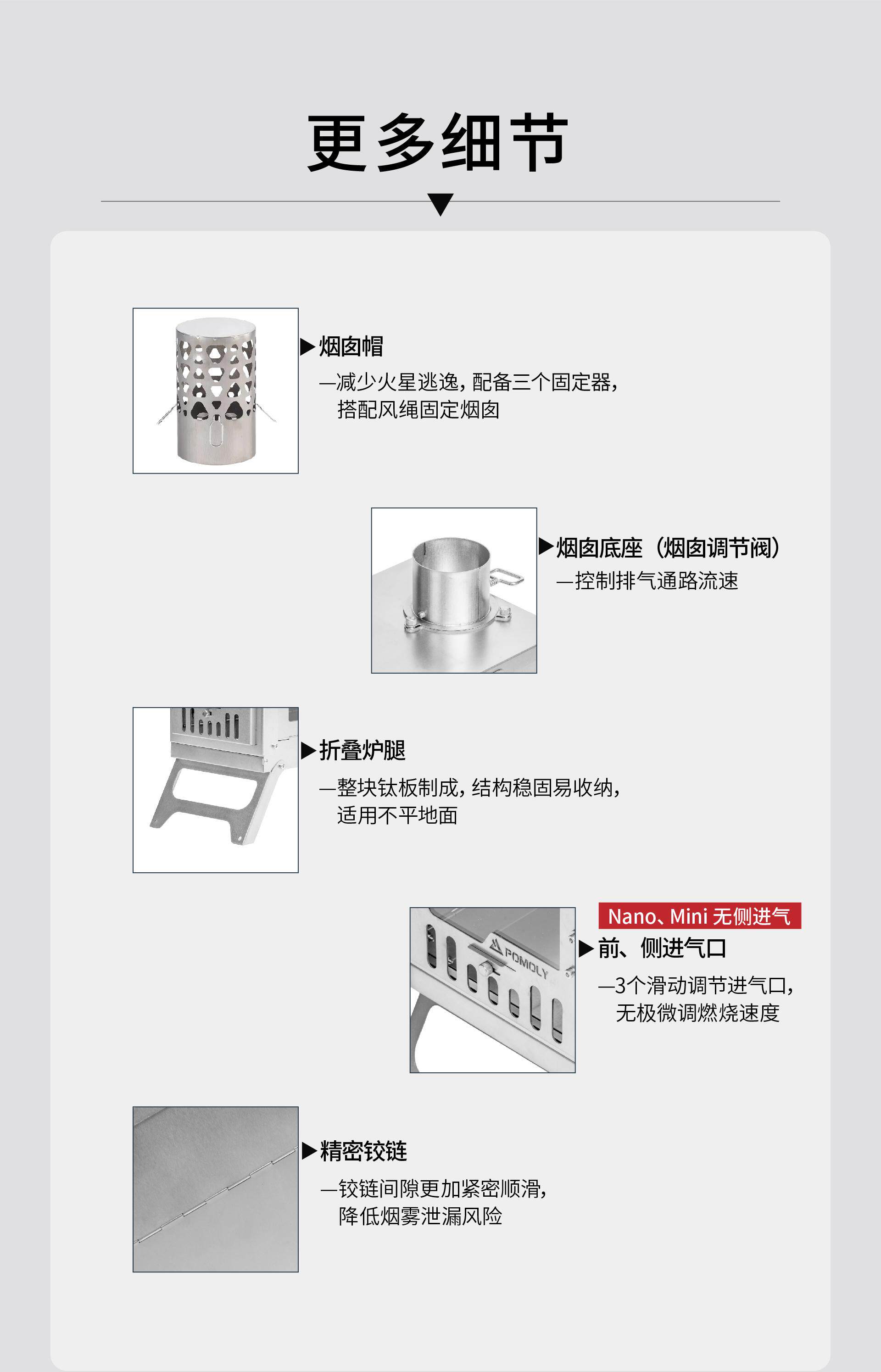 更多细节

▶烟囱帽
—减少火星逃逸，配备三个固定器，搭配风绳固定烟囱

▶烟囱底座（烟囱调节阀）
—控制排气通路流速

▶折叠炉腿
—整块钛板制成，结构稳固易收纳，适用不平地面

POMOLY

Nano、Mini 无侧进气
▶前、侧进气口
—3个滑动调节进气口，无极微调燃烧速度

▶精密铰链
—铰链间隙更加紧密顺滑，降低烟雾泄漏风险