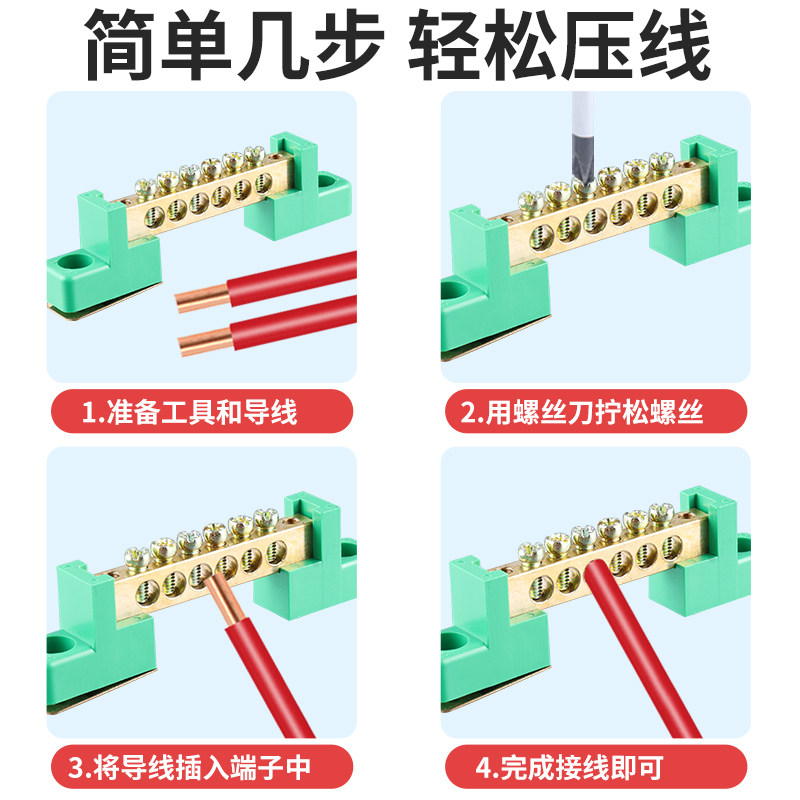 简单几步 轻松压线

1.准备工具和导线

2.用螺丝刀拧松螺丝

3.将导线插入端子中

4.完成接线即可