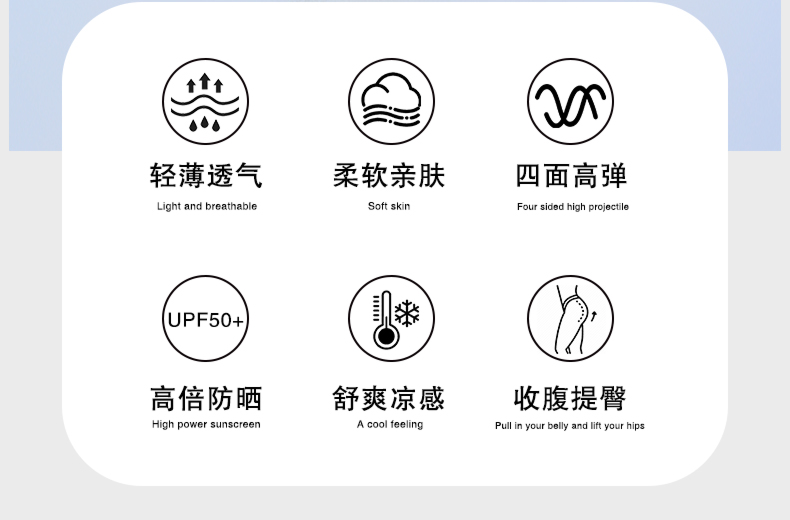 轻薄透气
Light and breathable

柔软亲肤
Soft skin

四面高弹
Four sided high projectile

UPF50+

高倍防晒
High power sunscreen

舒爽凉感
A cool feeling

收腹提臀
Pull in your belly and lift your hips