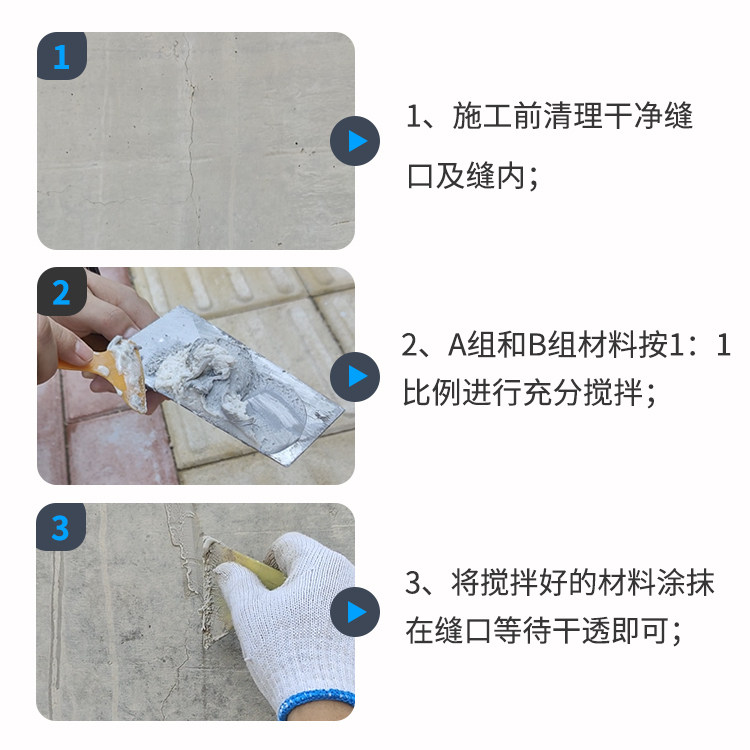 1

1、施工前清理干净缝口及缝内；

2

2、A组和B组材料按1：1比例进行充分搅拌；

3

3、将搅拌好的材料涂抹在缝口等待干透即可；