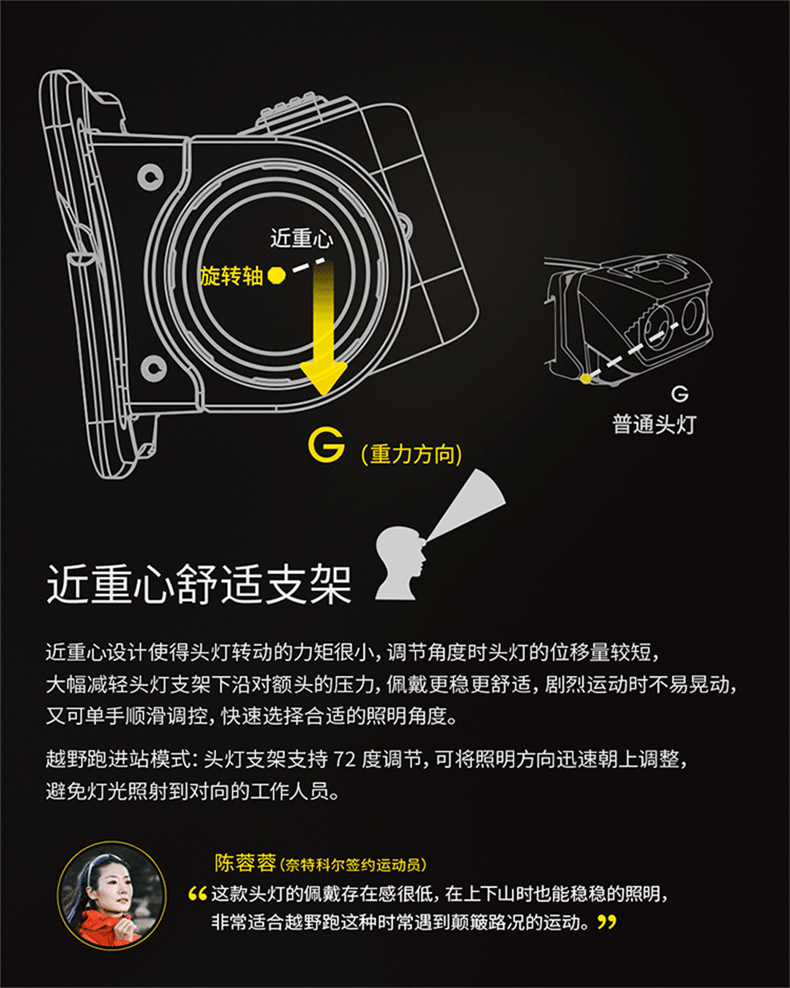 近重心

旋转轴

G（重力方向）

G

普通头灯

近重心舒适支架

近重心设计使得头灯转动的力矩很小，调节角度时头灯的位移量较短，大幅减轻头灯支架下沿对额头的压力，佩戴更稳更舒适，剧烈运动时不易晃动，又可单手顺滑调控，快速选择合适的照明角度。

越野跑进站模式：头灯支架支持 72 度调节，可将照明方向迅速朝上调整，避免灯光照射到对向的工作人员。

陈蓉蓉（奈特科尔签约运动员）

“这款头灯的佩戴存在感很低，在上下山时也能稳稳的照明，非常适合越野跑这种时常遇到颠簸路况的运动。”