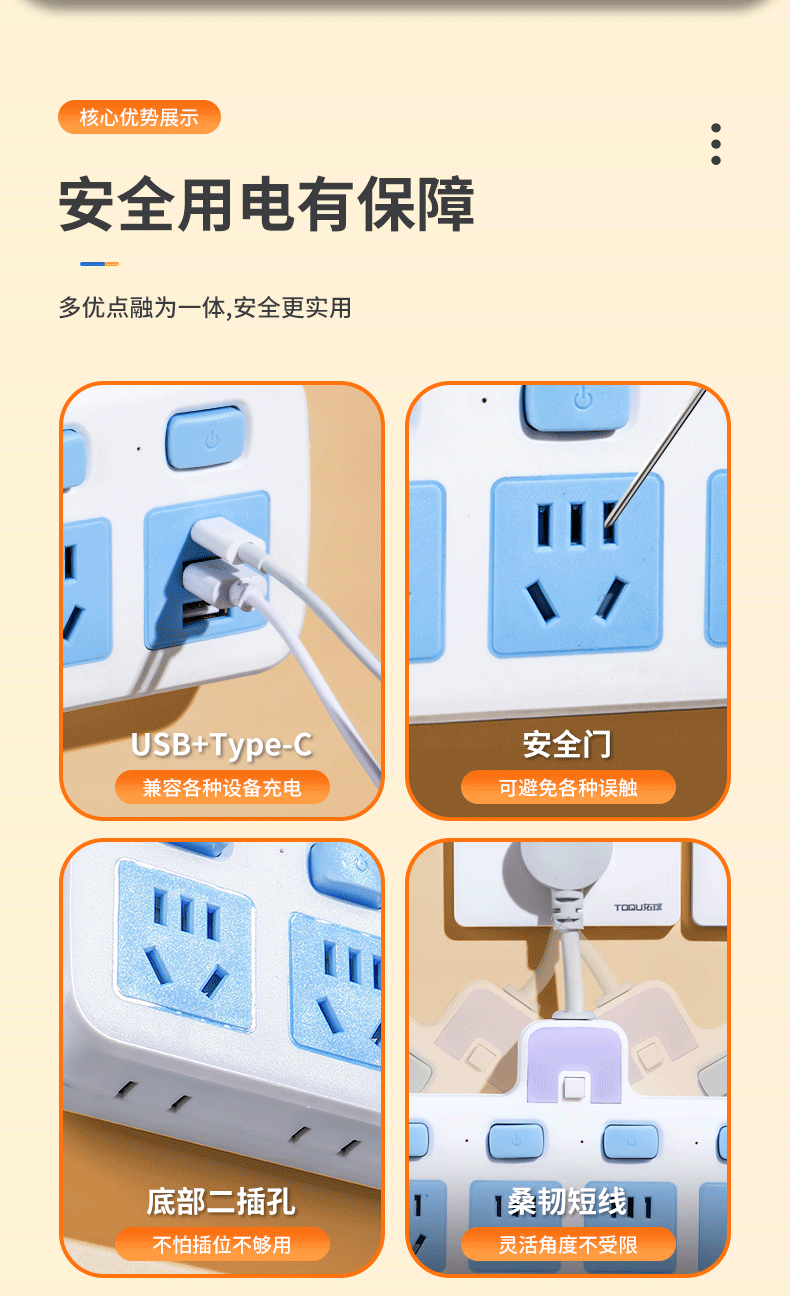 核心优势展示

安全用电有保障

多优点融为一体,安全更实用

USB+Type-C

兼容各种设备充电

安全门

可避免各种误触

底部二插孔

不怕插位不够用

TOQU拓球

桑韧短线

灵活角度不受限