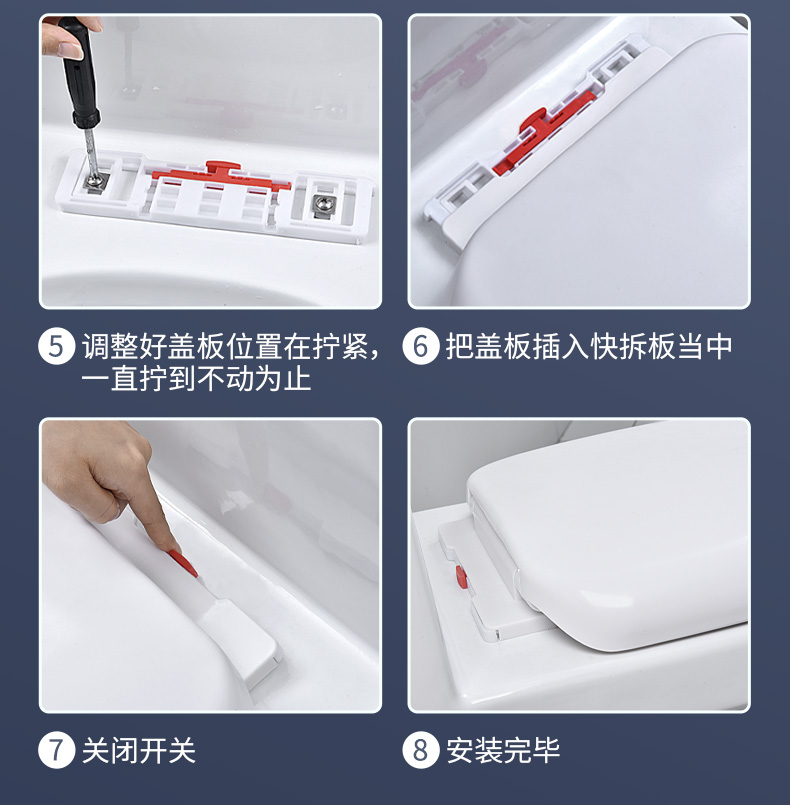 5 调整好盖板位置在拧紧，一直拧到不动为止

6 把盖板插入快拆板当中

7 关闭开关

8 安装完毕