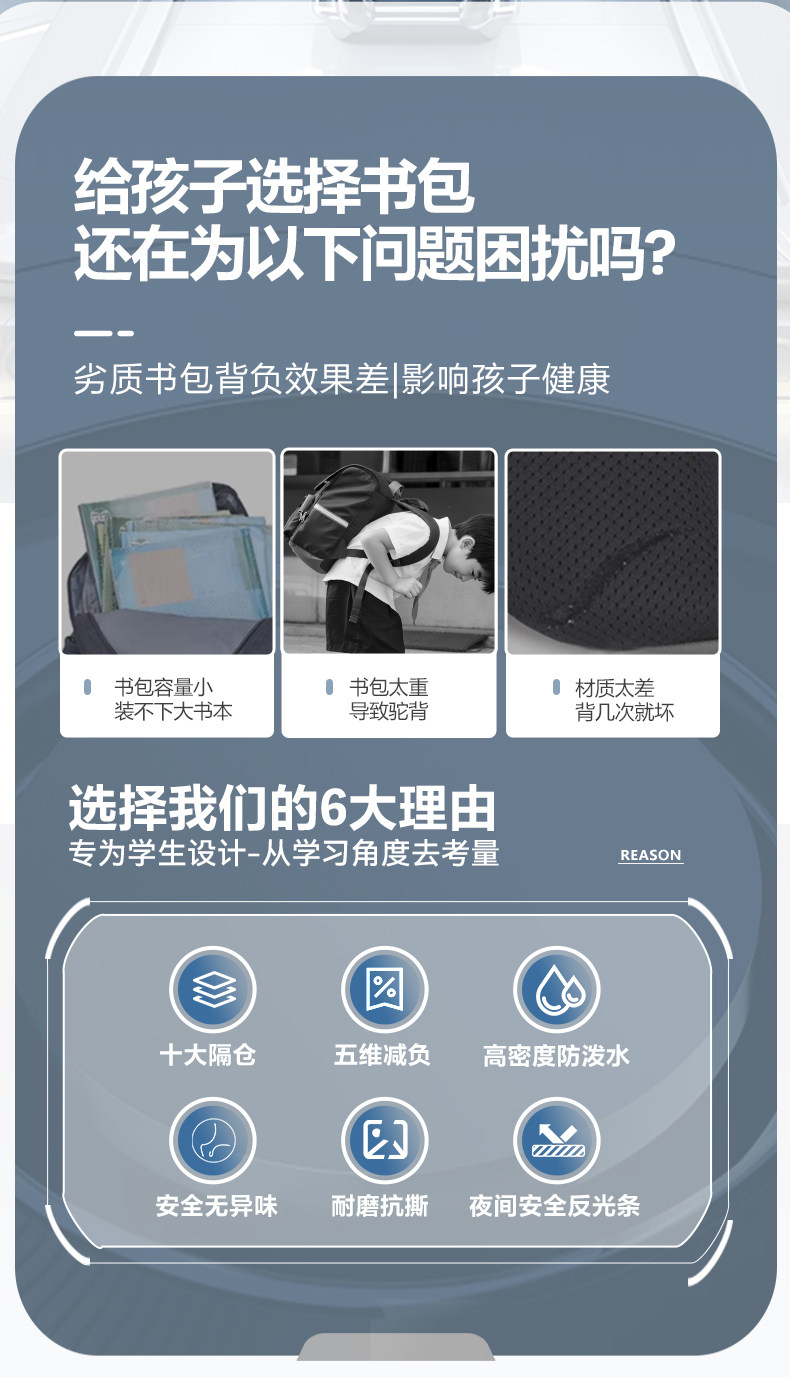 给孩子选择书包
还在为以下问题困扰吗?

劣质书包背负效果差|影响孩子健康

书包容量小
装不下大书本

书包太重
导致驼背

材质太差
背几次就坏

选择我们的6大理由
专为学生设计-从学习角度去考量

REASON

十大隔仓

五维减负

高密度防泼水

安全无异味

耐磨抗撕

夜间安全反光条