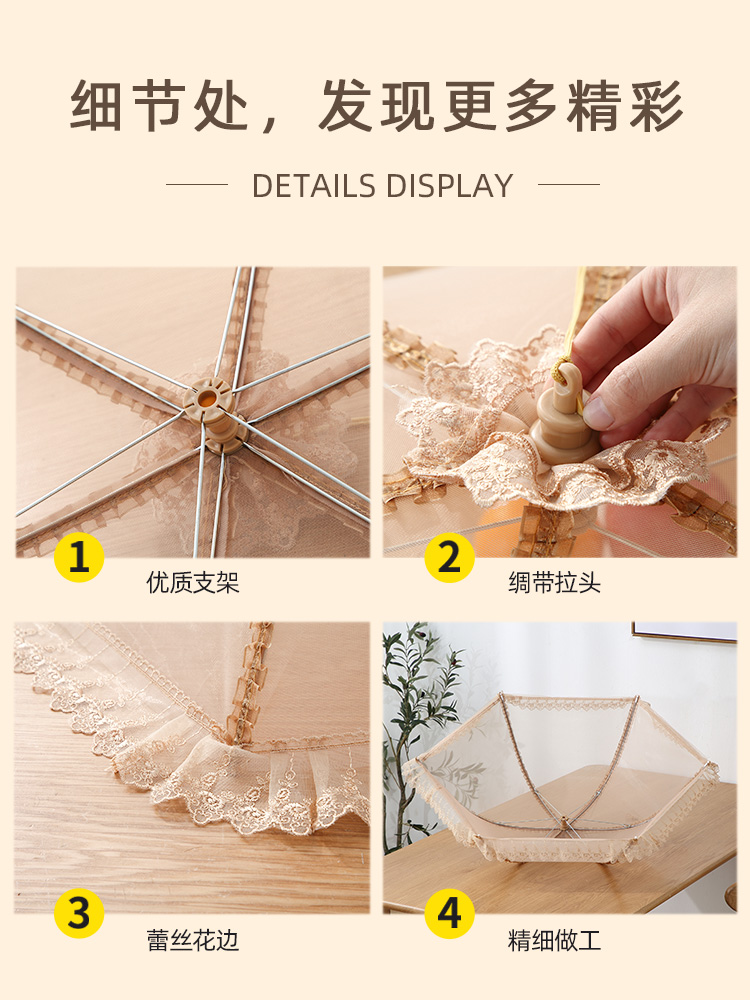 细节处，发现更多精彩

DETAILS DISPLAY

1 优质支架

2 绸带拉头

3 蕾丝花边

4 精细做工