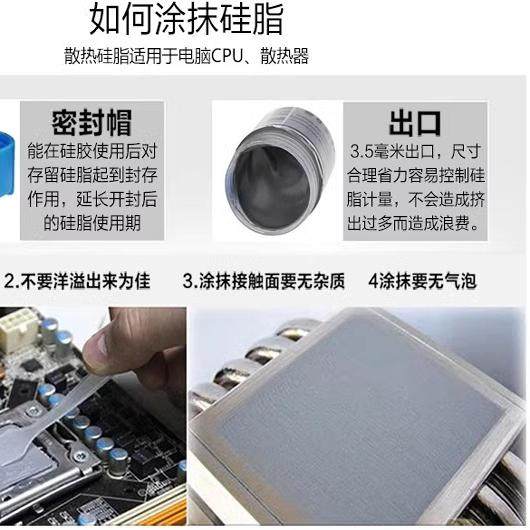 如何涂抹硅脂

散热硅脂适用于电脑CPU、散热器

密封帽

能在硅胶使用后对存留硅脂起到封存作用，延长开封后的硅脂使用期

出口

3.5毫米出口，尺寸合理省力容易控制硅脂计量，不会造成挤出过多而造成浪费。

2.不要洋溢出来为佳

3.涂抹接触面要无杂质

4涂抹要无气泡