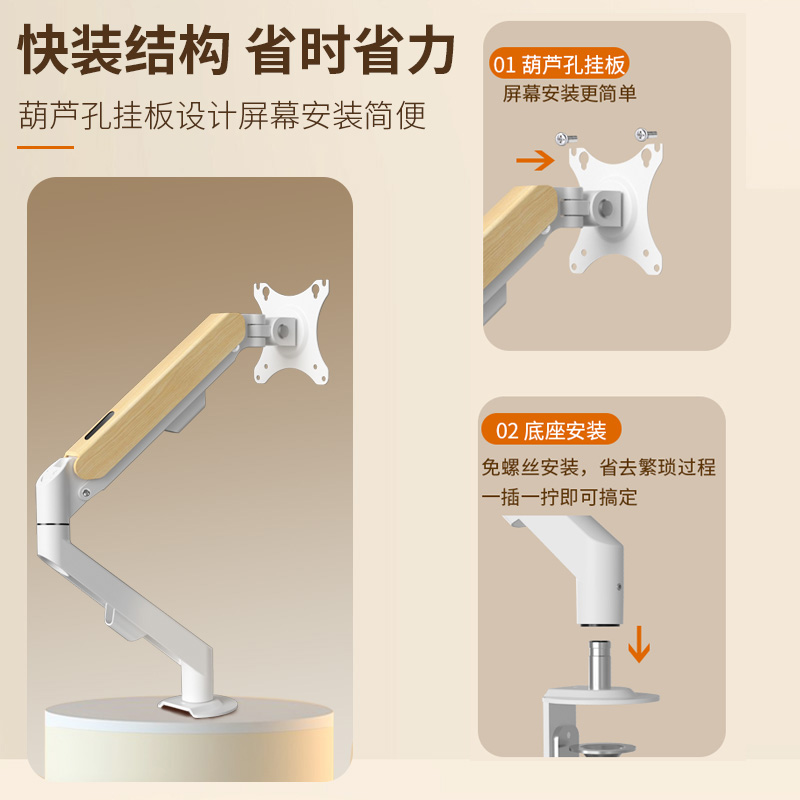 快装结构 省时省力

葫芦孔挂板设计屏幕安装简便

01 葫芦孔挂板

屏幕安装更简单

02 底座安装

免螺丝安装，省去繁琐过程

一插一拧即可搞定