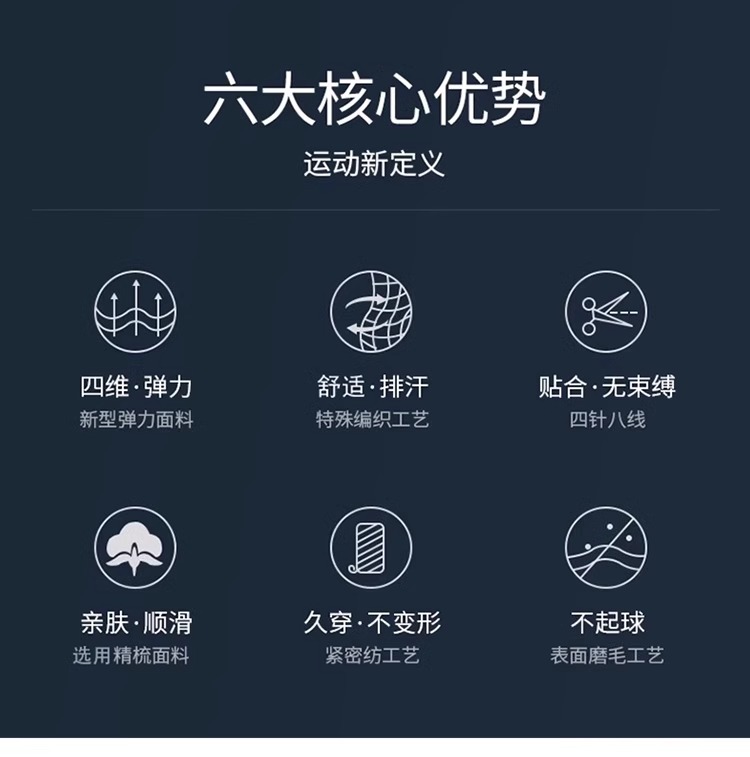 六大核心优势

运动新定义

四维·弹力
新型弹力面料

舒适·排汗
特殊编织工艺

贴合·无束缚
四针八线

亲肤·顺滑
选用精梳面料

久穿·不变形
紧密纺工艺

不起球
表面磨毛工艺