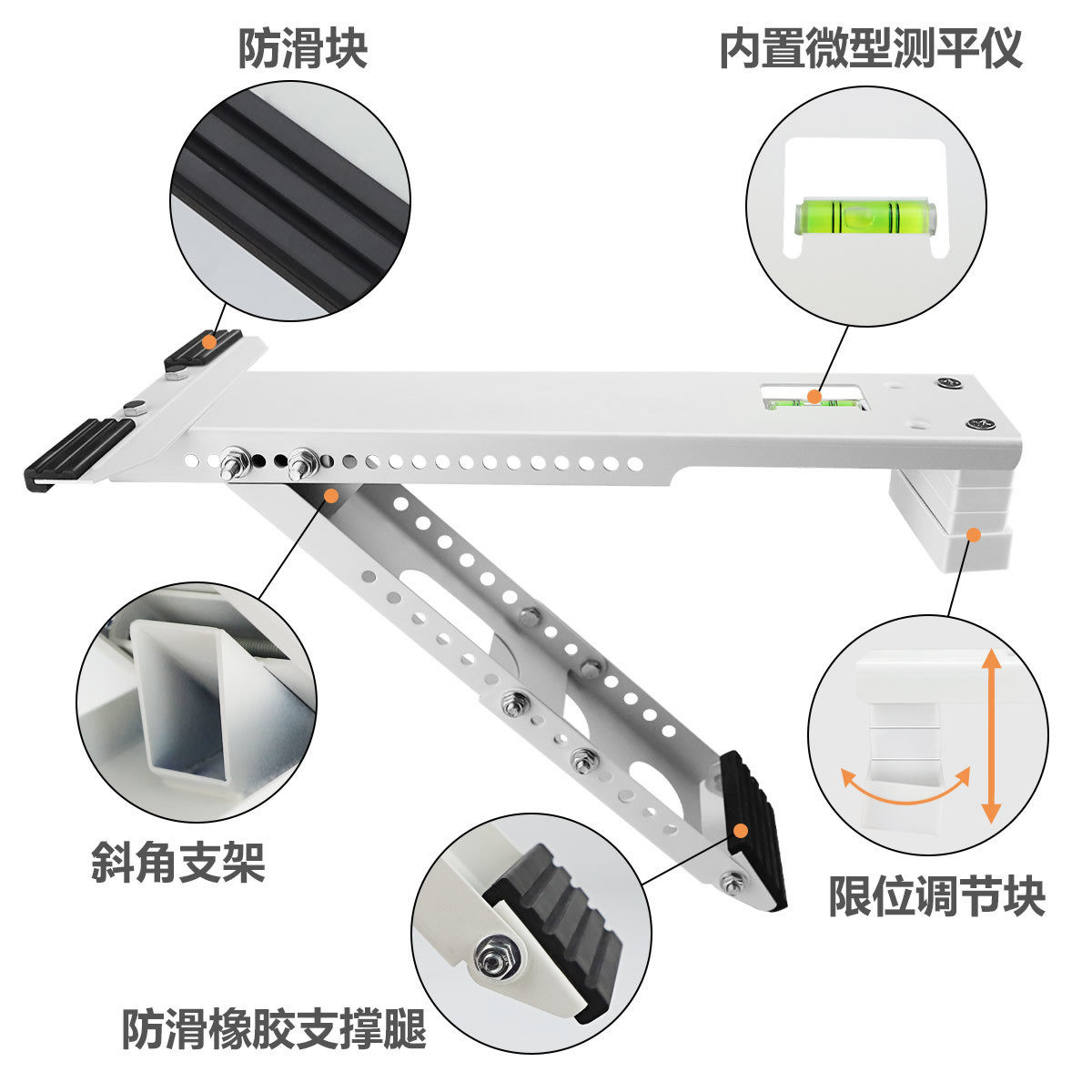 防滑块

内置微型测平仪

斜角支架

限位调节块

防滑橡胶支撑腿