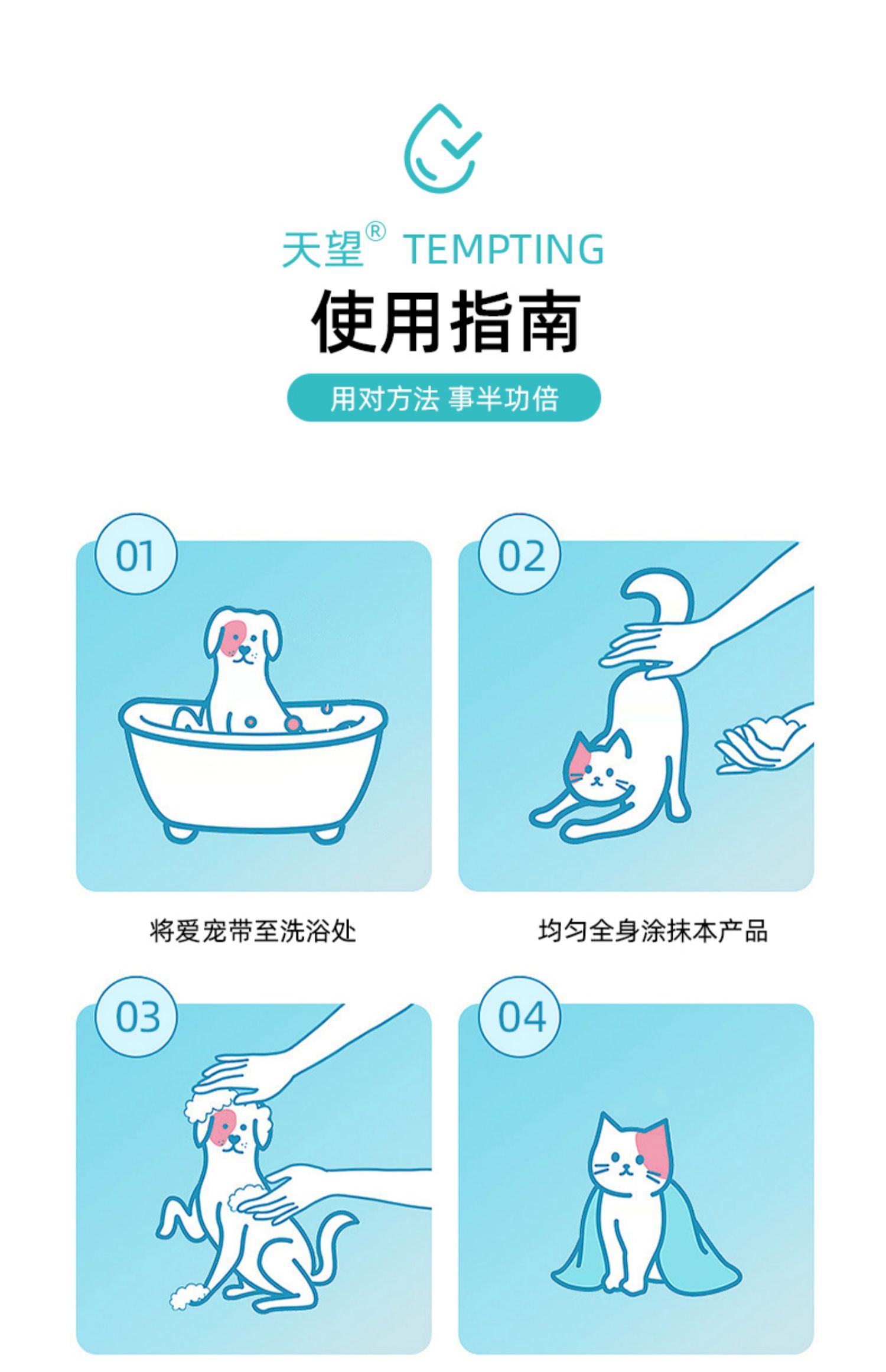 天望® TEMPTING

使用指南

用对方法 事半功倍

01

将爱宠带至洗浴处

02

均匀全身涂抹本产品

03

04