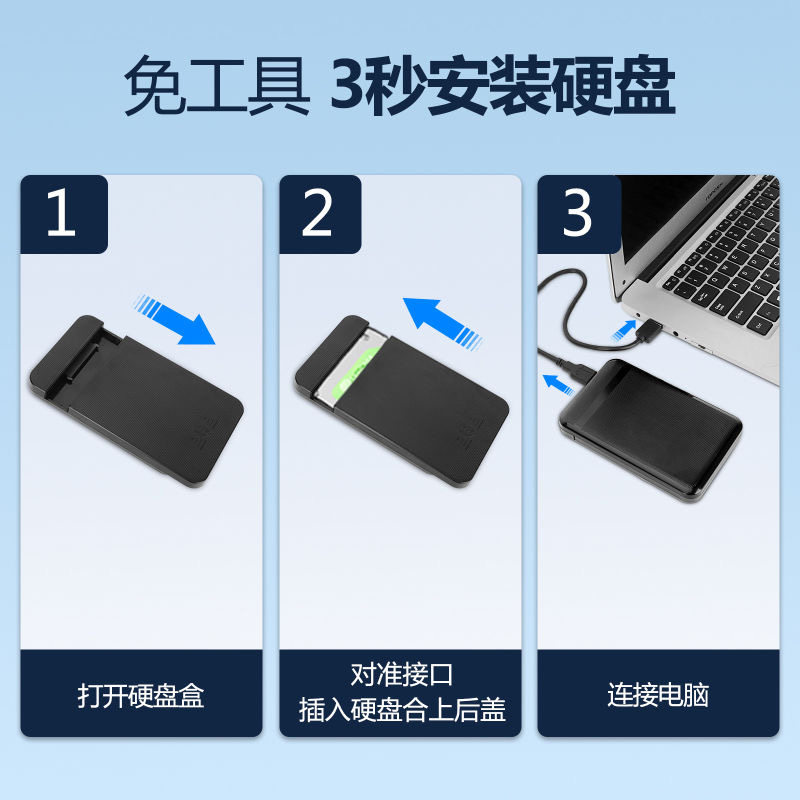 免工具 3秒安装硬盘

1

打开硬盘盒

2

对准接口
插入硬盘合上后盖

3

连接电脑