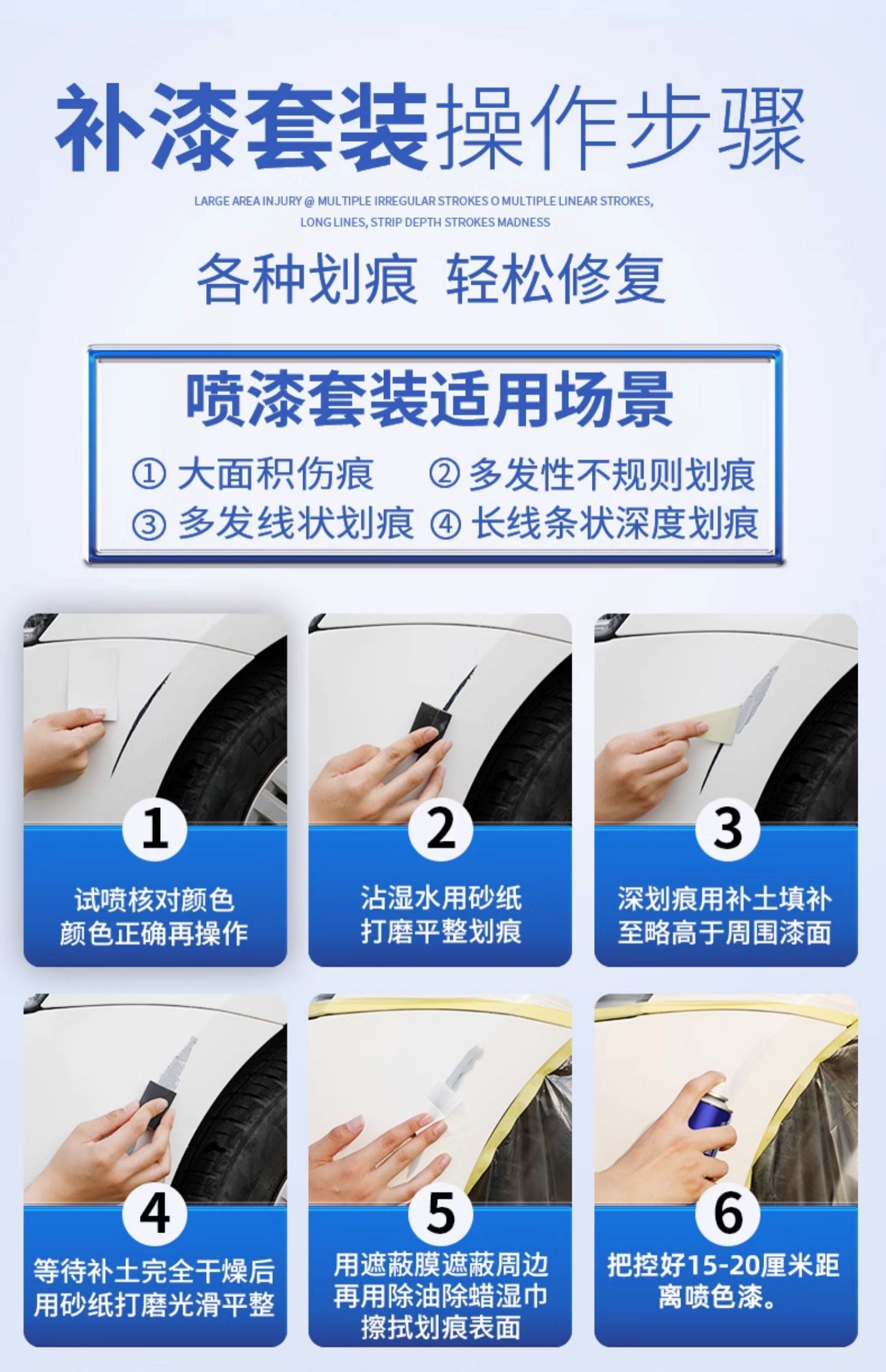 补漆套装操作步骤

LARGE AREA INJURY @ MULTIPLE IRREGULAR STROKES O MULTIPLE LINEAR STROKES, LONG LINES, STRIP DEPTH STROKES MADNESS

各种划痕 轻松修复

喷漆套装适用场景

① 大面积伤痕 ② 多发性不规则划痕
③ 多发线状划痕 ④ 长线条状深度划痕

1
试喷核对颜色
颜色正确再操作

2
沾湿水用砂纸
打磨平整划痕

3
深划痕用补土填补
至略高于周围漆面

4
等待补土完全干燥后
用砂纸打磨光滑平整

5
用遮蔽膜遮蔽周边
再用除油除蜡湿巾
擦拭划痕表面

6
把控好15-20厘米距
离喷色漆。