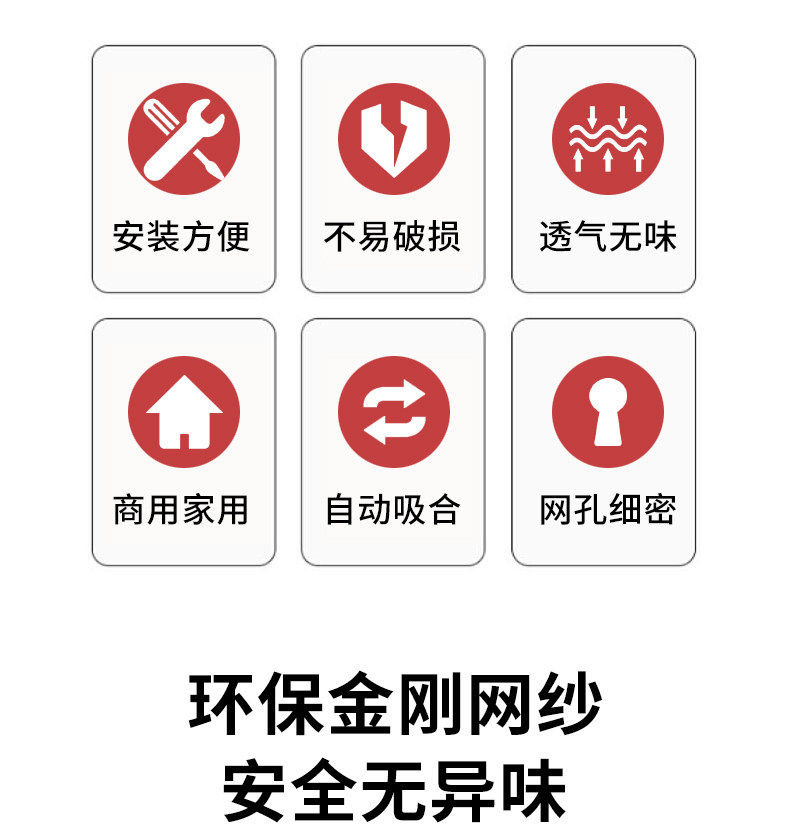 安装方便

不易破损

透气无味

商用家用

自动吸合

网孔细密

环保金刚网纱
安全无异味