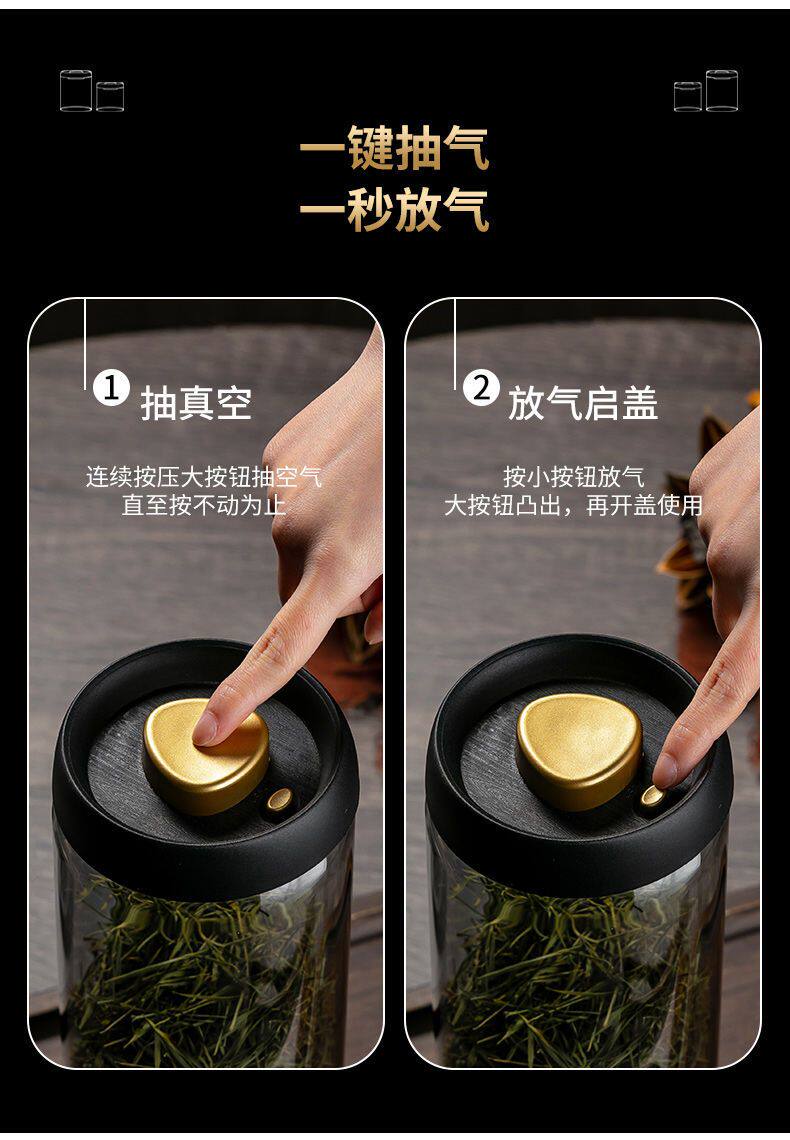 一键抽气
一秒放气

1 抽真空

连续按压大按钮抽空气
直至按不动为止

2 放气启盖

按小按钮放气
大按钮凸出，再开盖使用