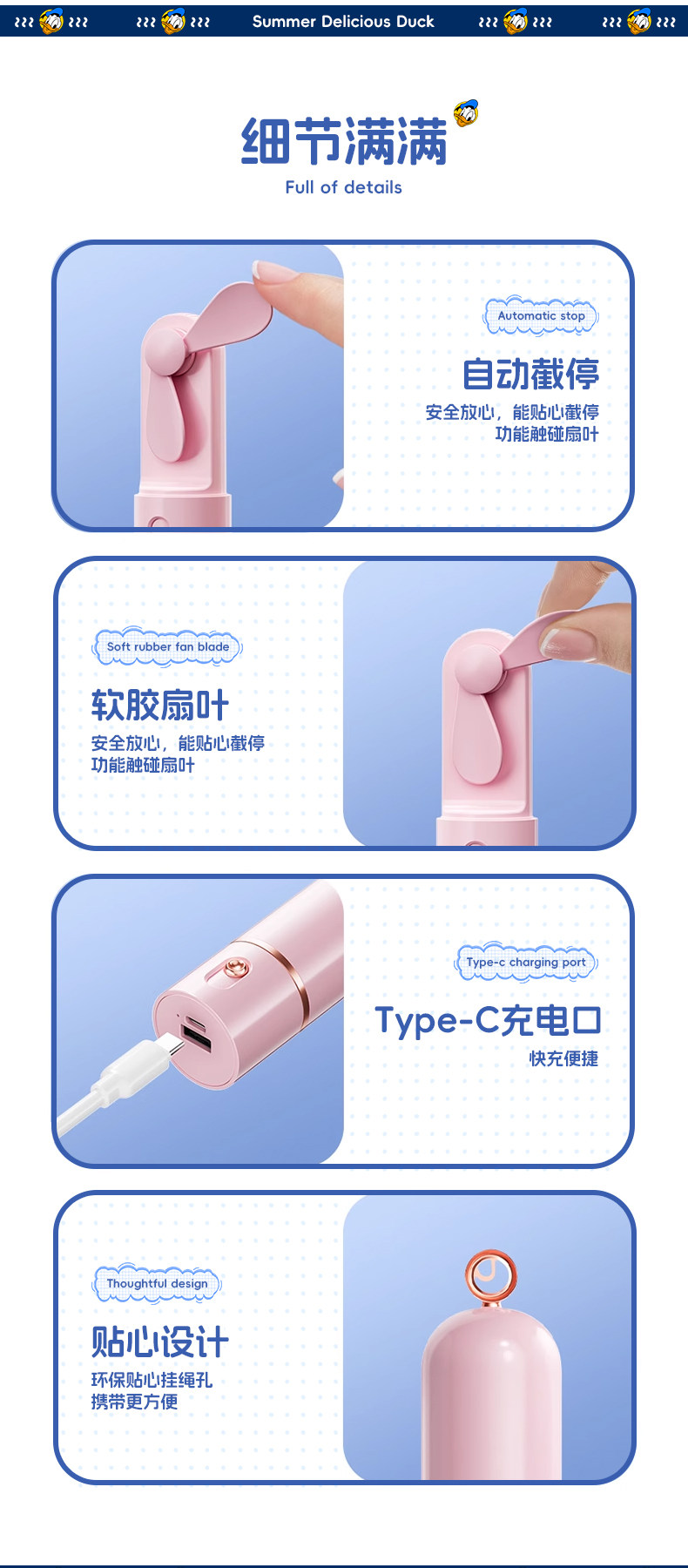 Summer Delicious Duck

细节满满
Full of details

Automatic stop
自动截停
安全放心，能贴心截停
功能触碰扇叶

Soft rubber fan blade
软胶扇叶
安全放心，能贴心截停
功能触碰扇叶

Type-c charging port
Type-C充电口
快充便捷

Thoughtful design
贴心设计
环保贴心挂绳孔
携带更方便