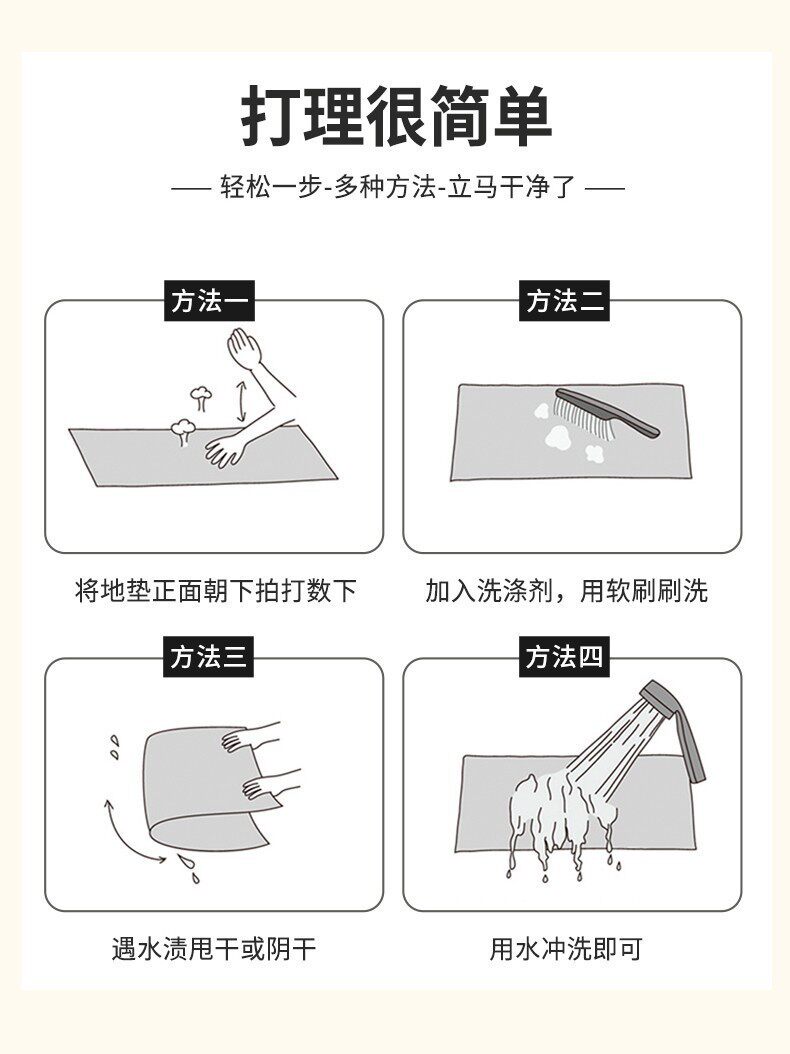 打理很简单

—— 轻松一步-多种方法-立马干净了 ——

方法一

将地垫正面朝下拍打数下

方法二

加入洗涤剂，用软刷刷洗

方法三

遇水渍甩干或阴干

方法四

用水冲洗即可