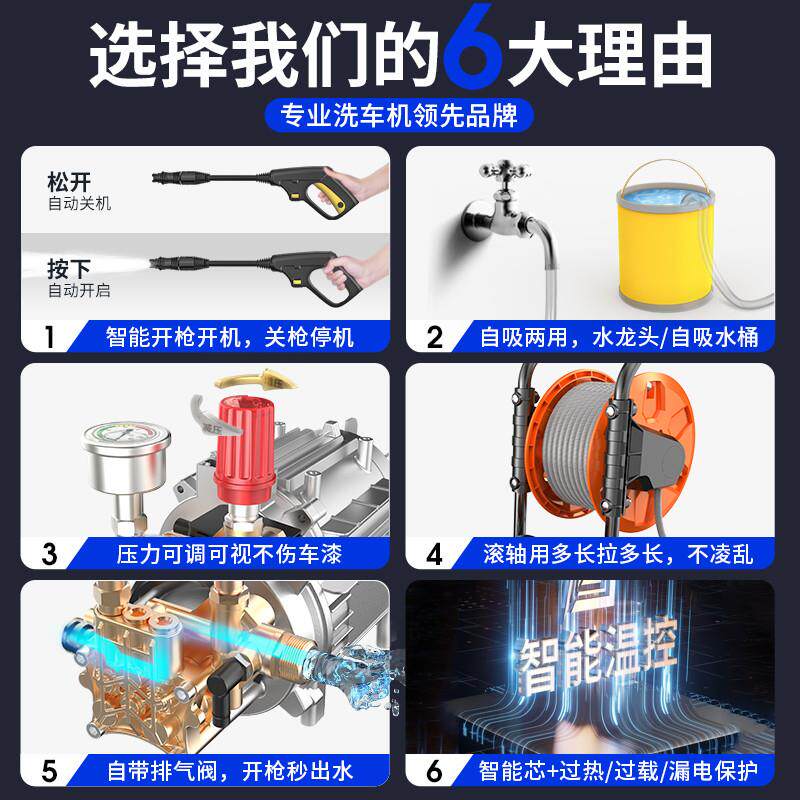 选择我们的6大理由

专业洗车机领先品牌

松开
自动关机

按下
自动开启

1 智能开枪开机，关枪停机

2 自吸两用，水龙头/自吸水桶

3 压力可调可视不伤车漆

4 滚轴用多长拉多长，不凌乱

5 自带排气阀，开枪秒出水

智能温控

6 智能芯+过热/过载/漏电保护