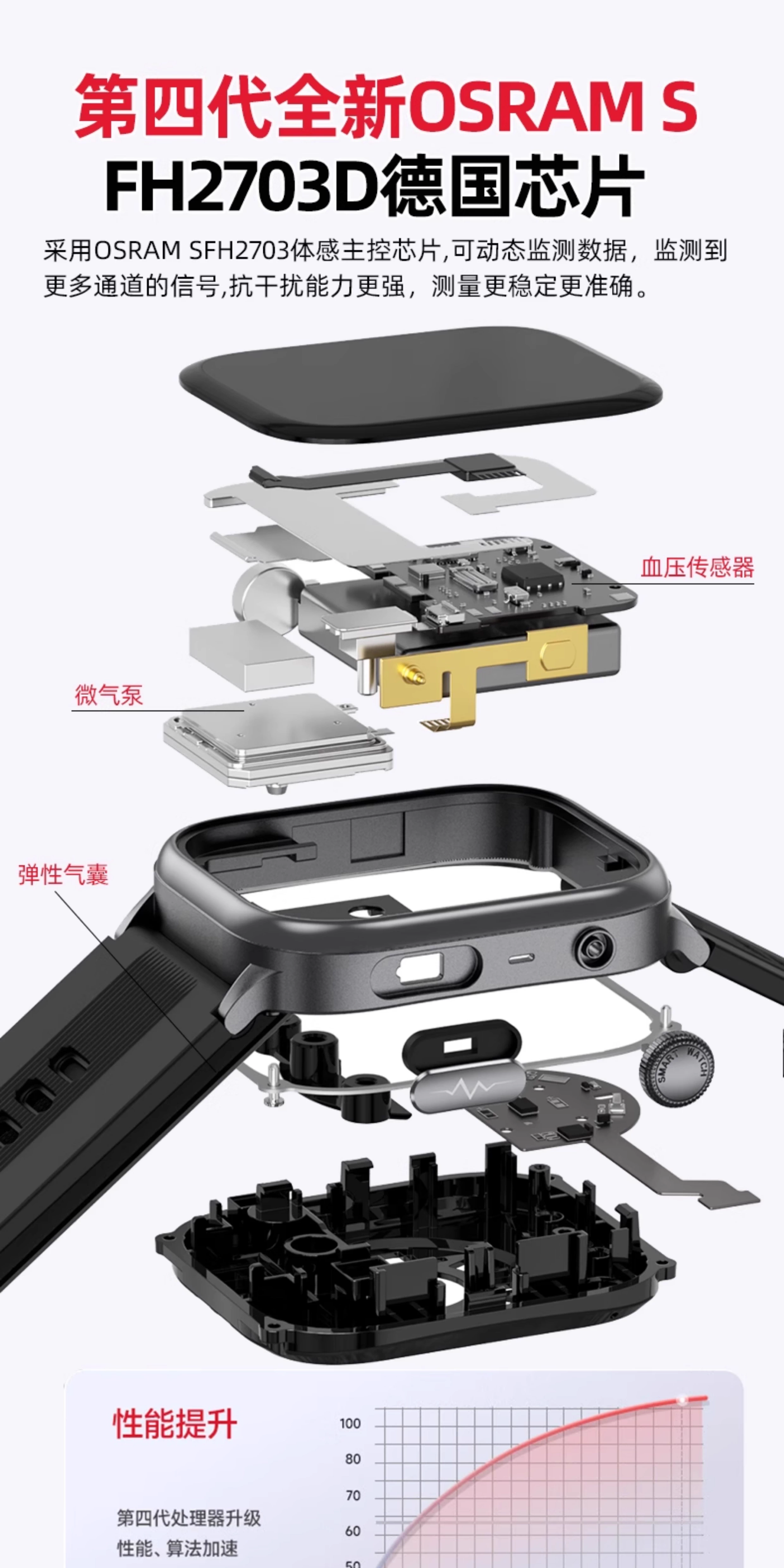 第四代全新OSRAM S
FH2703D德国芯片

采用OSRAM SFH2703体感主控芯片,可动态监测数据，监测到更多通道的信号,抗干扰能力更强，测量更稳定更准确。

血压传感器

微气泵

弹性气囊

SMART WATCH

性能提升

第四代处理器升级
性能、算法加速

100
80
70
60
50