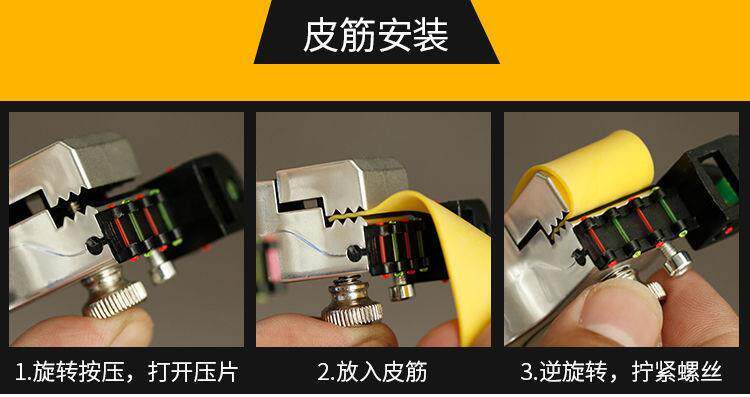 皮筋安装

1.旋转按压，打开压片

2.放入皮筋

3.逆旋转，拧紧螺丝