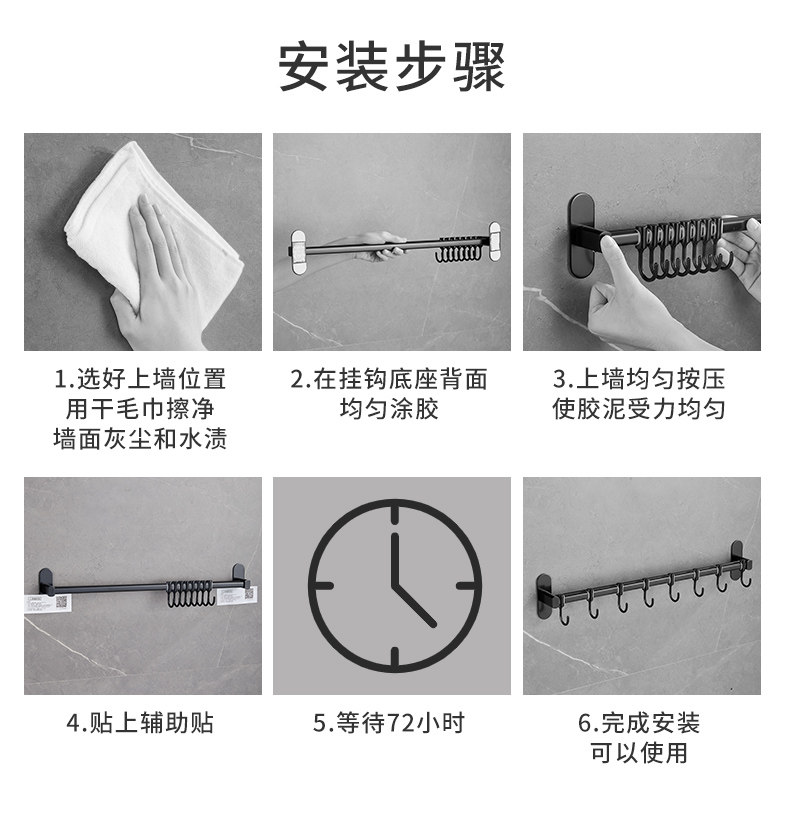 安装步骤

1.选好上墙位置
用干毛巾擦净
墙面灰尘和水渍

2.在挂钩底座背面
均匀涂胶

3.上墙均匀按压
使胶泥受力均匀

4.贴上辅助贴

5.等待72小时

6.完成安装
可以使用