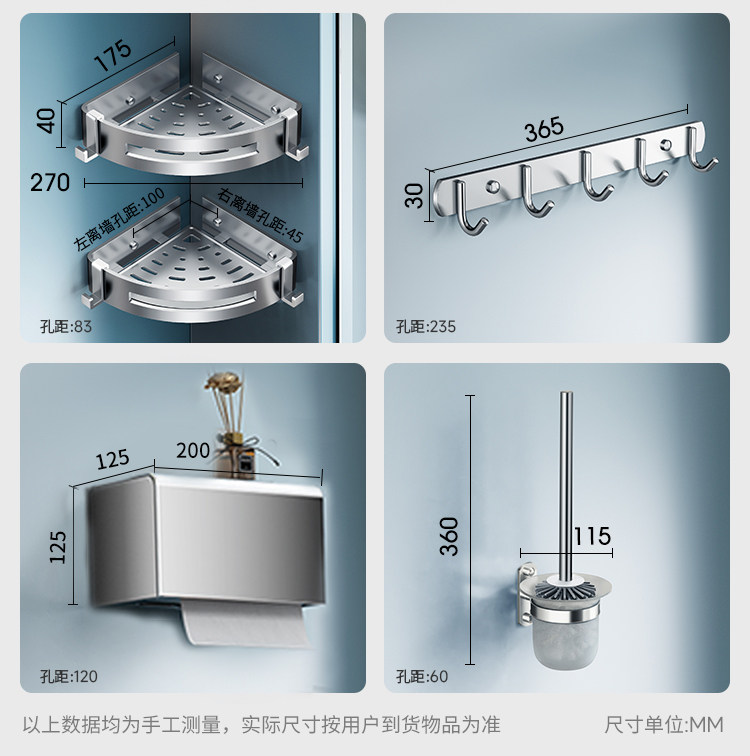 175
40
270
左离墙孔距:100
右离墙孔距:45
孔距:83

365
30
孔距:235

125
200
125
孔距:120

360
115
孔距:60

以上数据均为手工测量，实际尺寸按用户到货物品为准

尺寸单位:MM