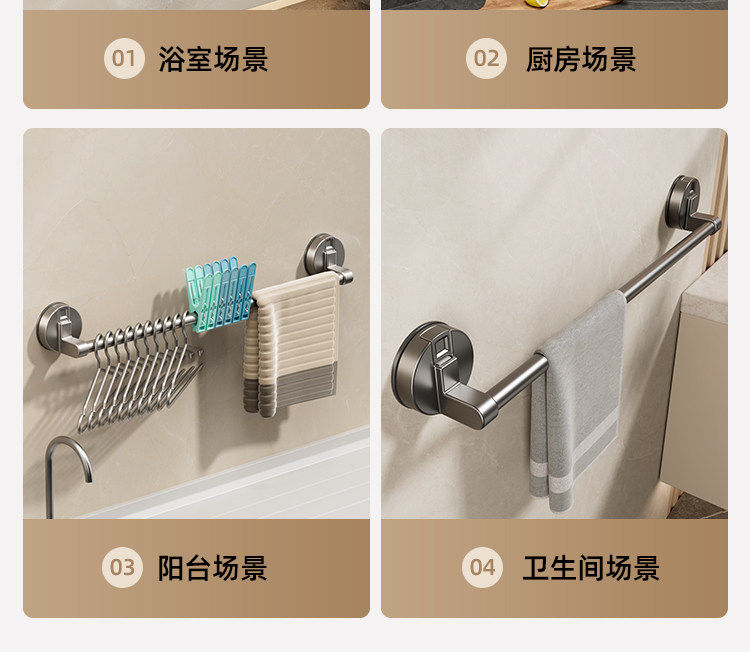 01 浴室场景

02 厨房场景

03 阳台场景

04 卫生间场景