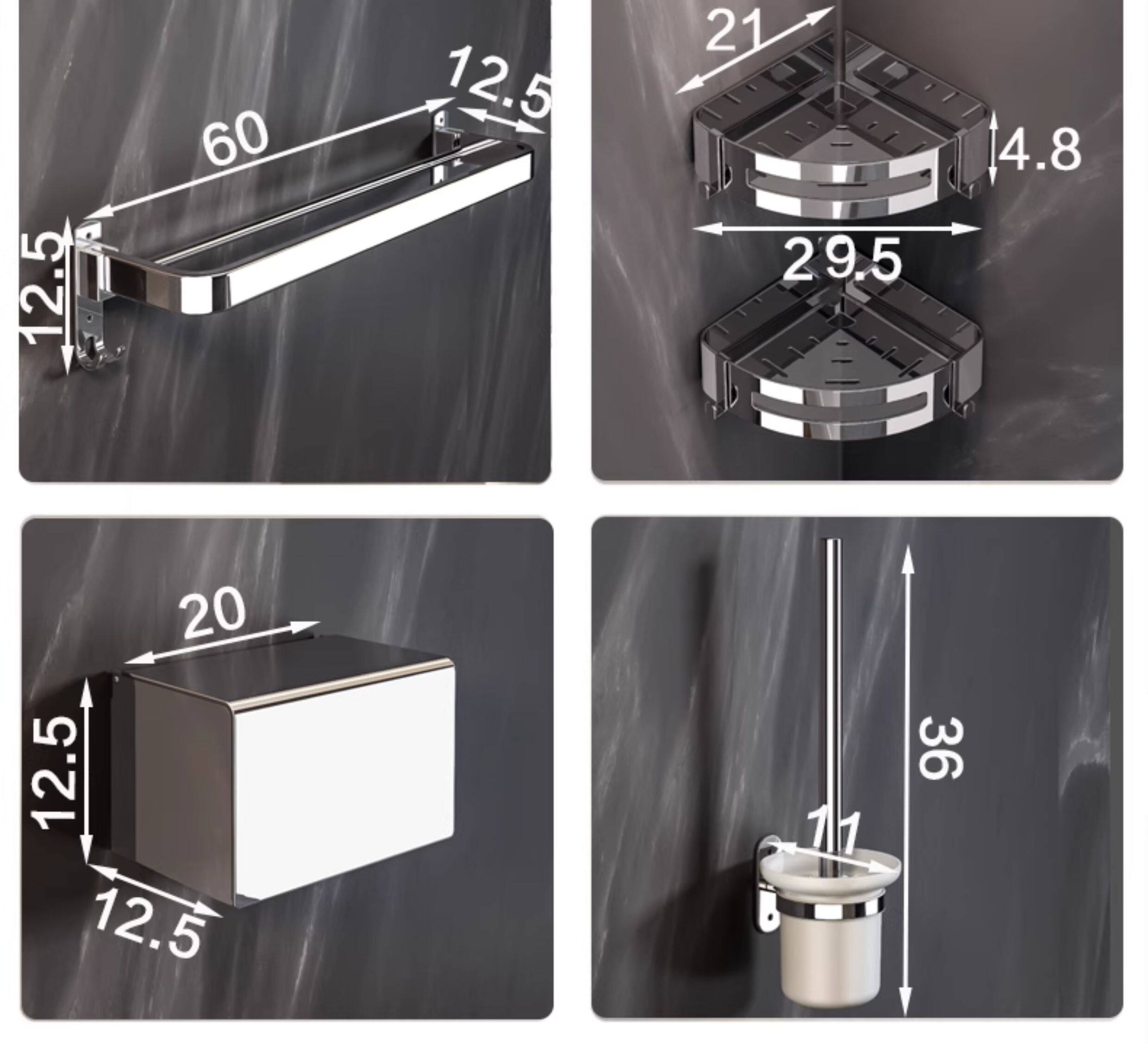 60
12.5
12.5

21
4.8
29.5

20
12.5
12.5

36
11