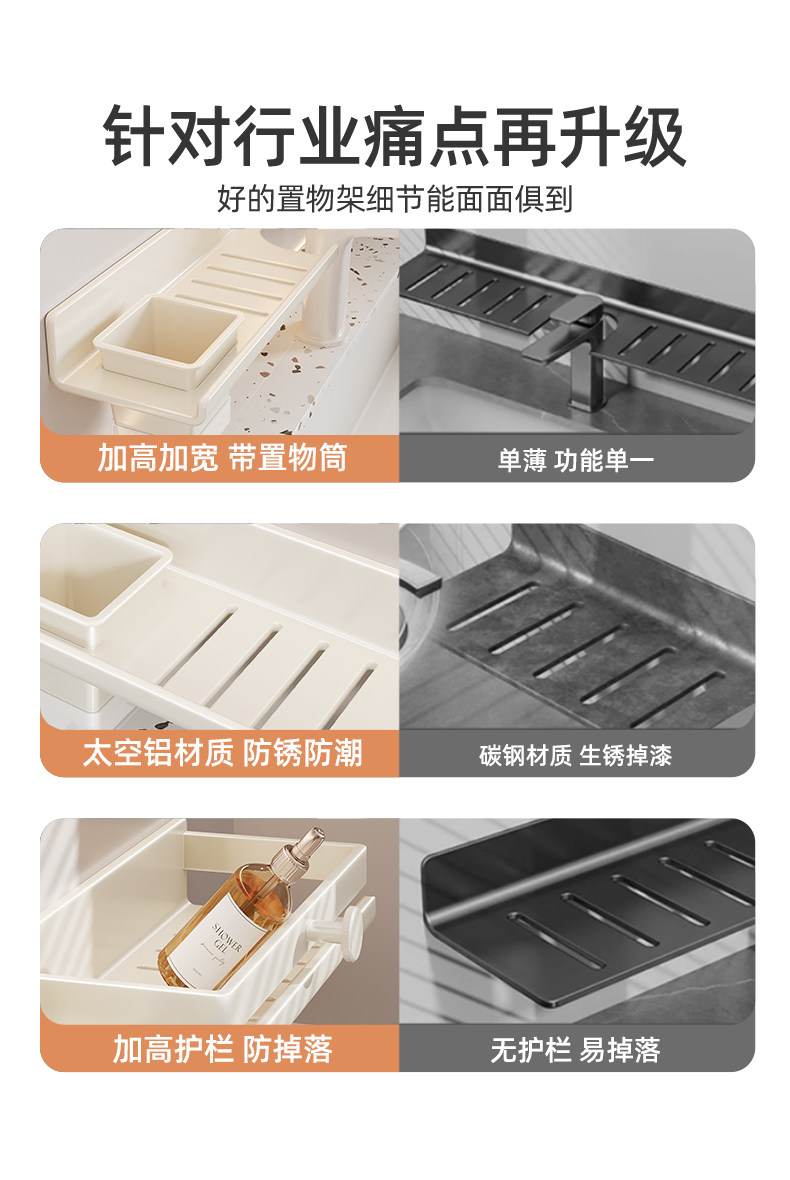 针对行业痛点再升级

好的置物架细节能面面俱到

加高加宽 带置物筒

单薄 功能单一

太空铝材质 防锈防潮

碳钢材质 生锈掉漆

SHOWER GEL

加高护栏 防掉落

无护栏 易掉落