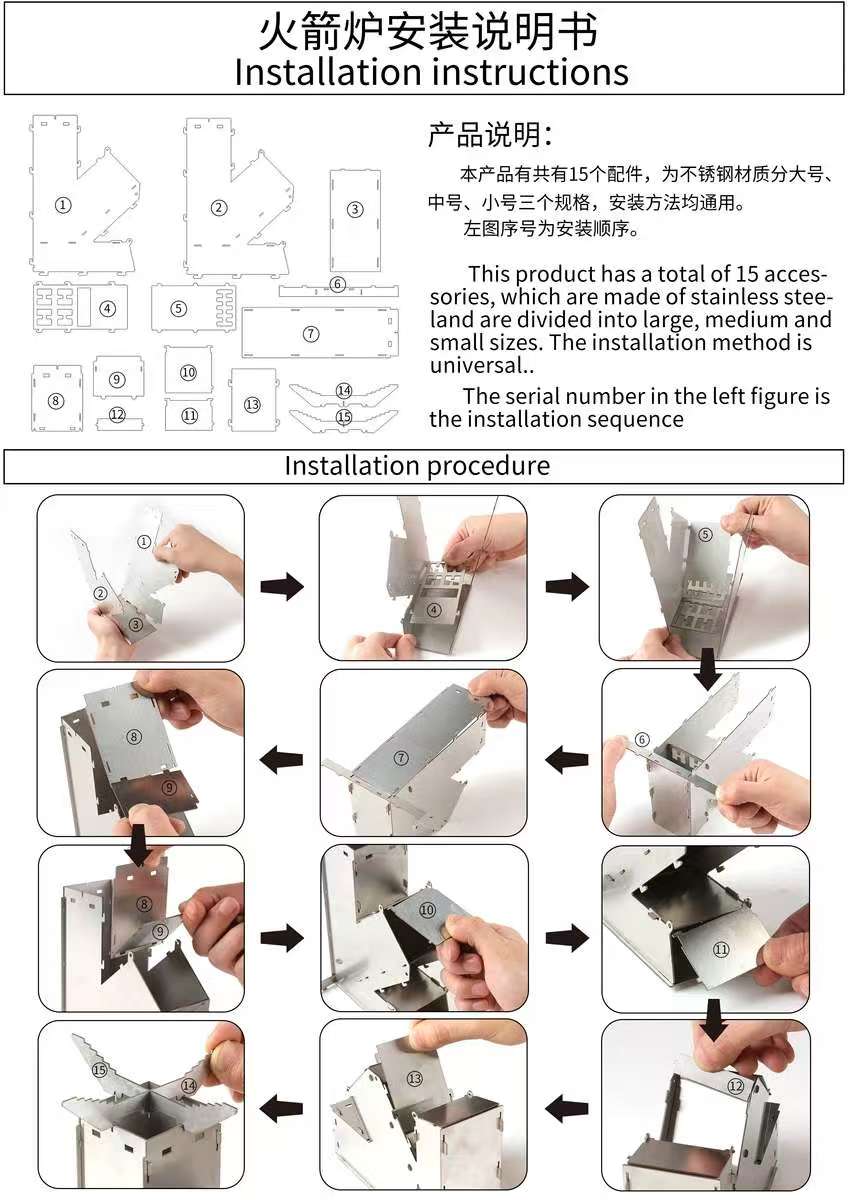 火箭炉安装说明书
Installation instructions

①
②
③
④
⑤
⑥
⑦
⑧
⑨
⑩
⑪
⑫
⑬
⑭
⑮

产品说明:

本产品有共有15个配件，为不锈钢材质分大号、中号、小号三个规格，安装方法均通用。

左图序号为安装顺序。

This product has a total of 15 accessories, which are made of stainless steeland are divided into large, medium and small sizes. The installation method is universal..

The serial number in the left figure is the installation sequence

Installation procedure

①
②
③
④
⑤
⑥
⑦
⑧
⑨
⑧
⑨
⑩
⑪
⑫
⑬
⑮
⑭