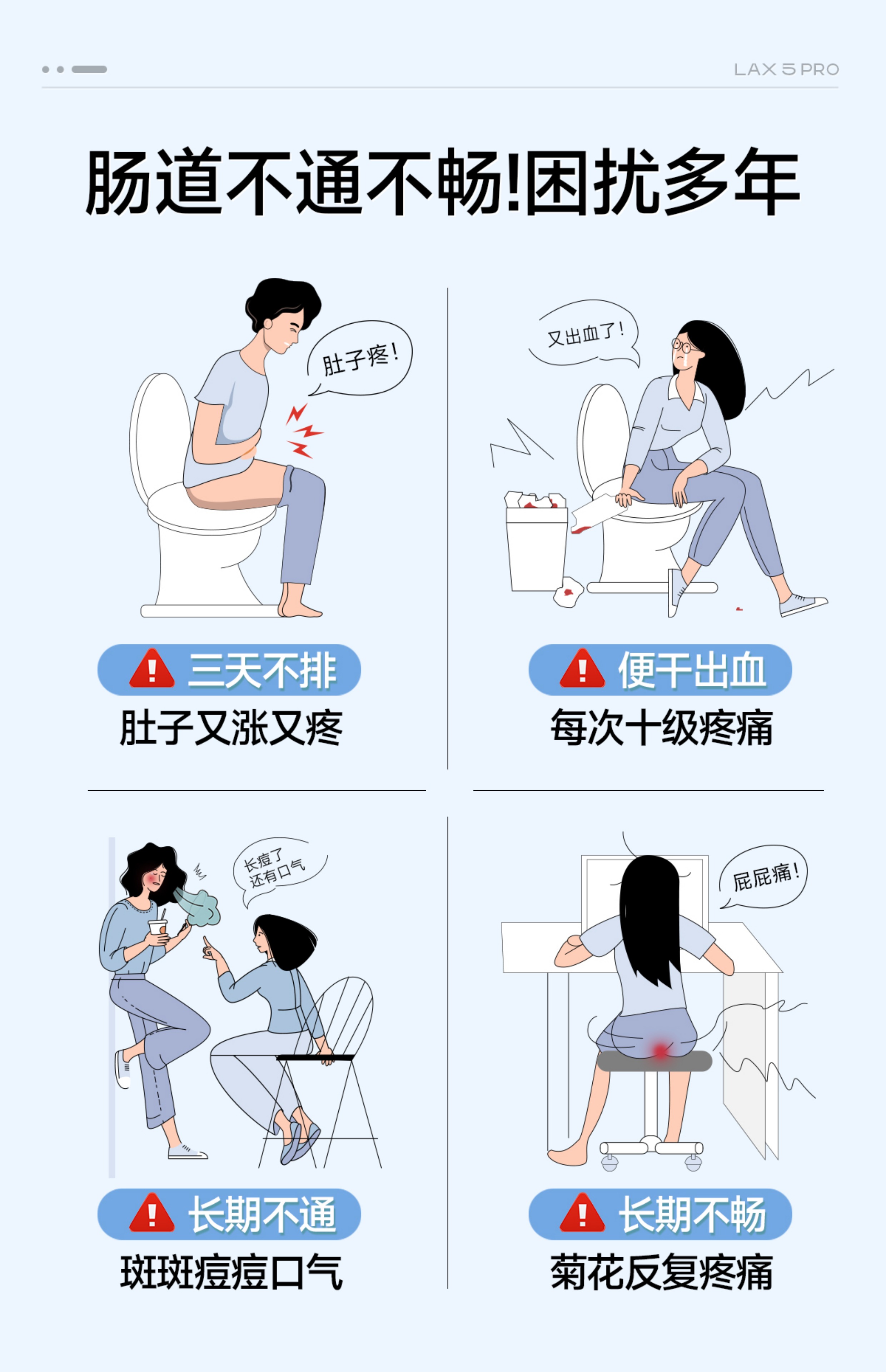 LAX 5 PRO

肠道不通不畅!困扰多年

肚子疼!

三天不排
肚子又涨又疼

又出血了!

便干出血
每次十级疼痛

长痘了
还有口气

长期不通
斑斑痘痘口气

屁屁痛!

长期不畅
菊花反复疼痛