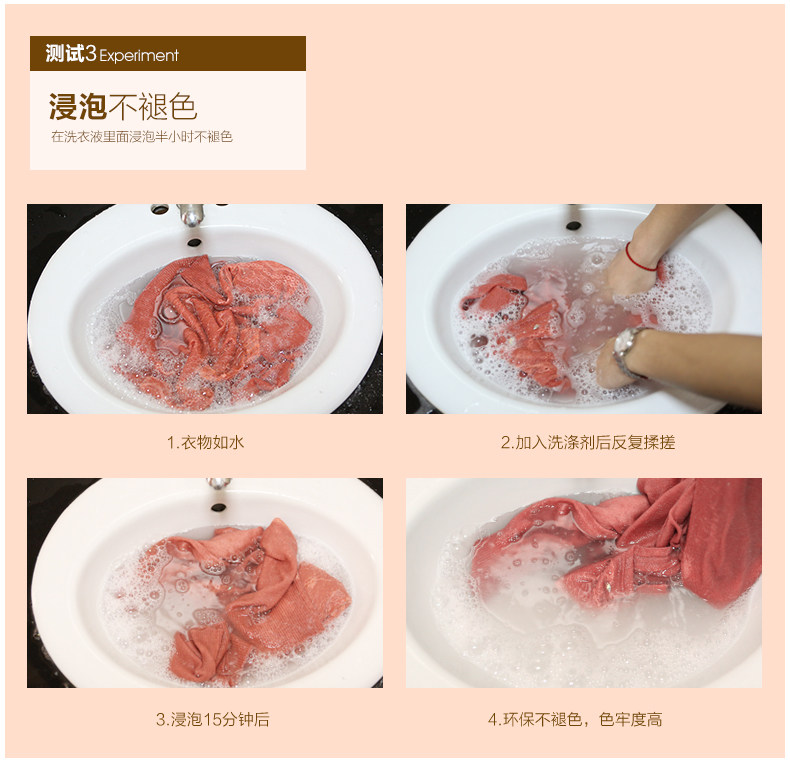 测试3 Experiment

浸泡不褪色

在洗衣液里面浸泡半小时不褪色

1.衣物如水

2.加入洗涤剂后反复揉搓

3.浸泡15分钟后

4.环保不褪色，色牢度高