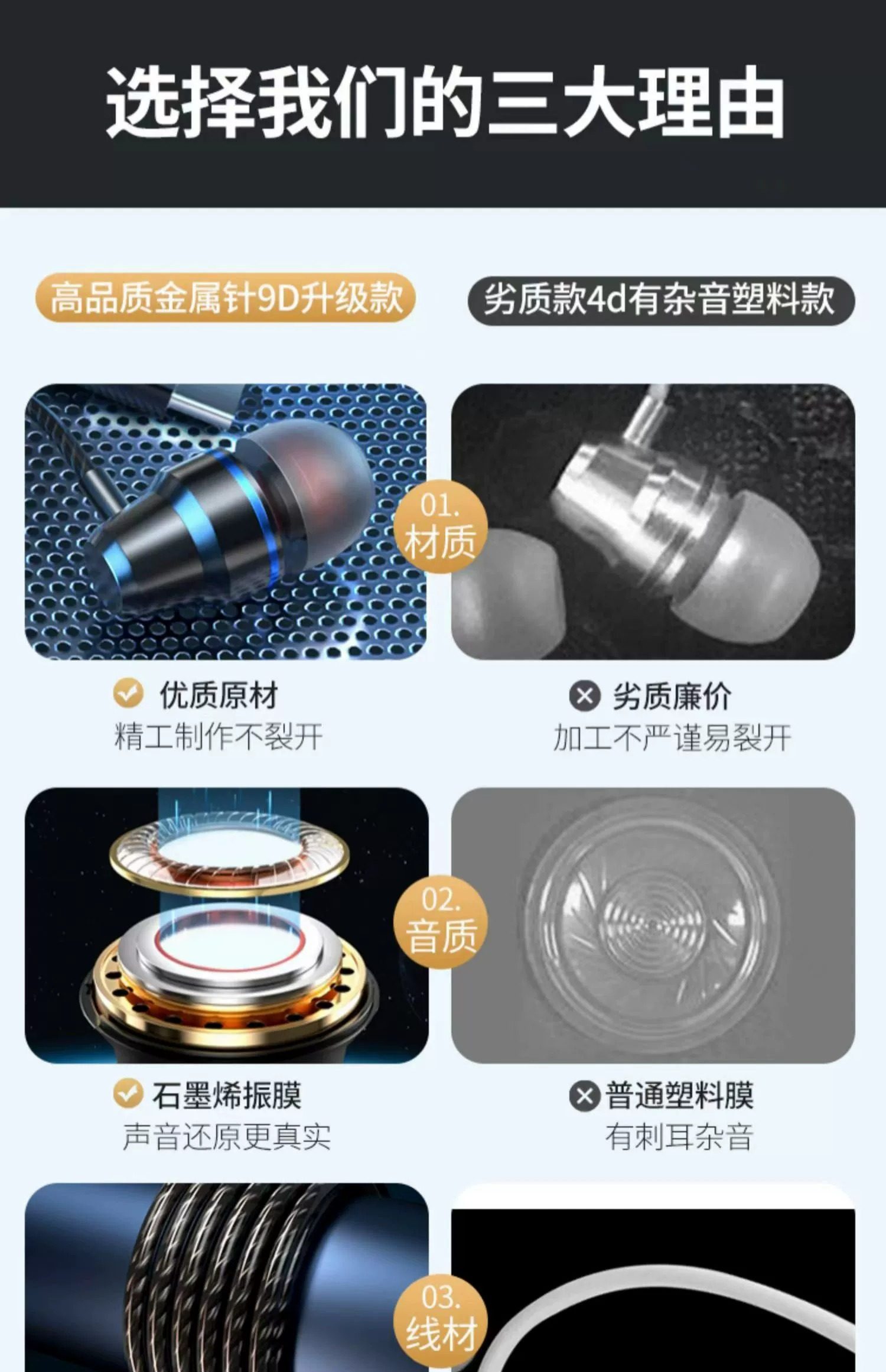 选择我们的三大理由

高品质金属针9D升级款

劣质款4d有杂音塑料款

01.
材质

优质原材
精工制作不裂开

劣质廉价
加工不严谨易裂开

02.
音质

石墨烯振膜
声音还原更真实

普通塑料膜
有刺耳杂音

03.
线材